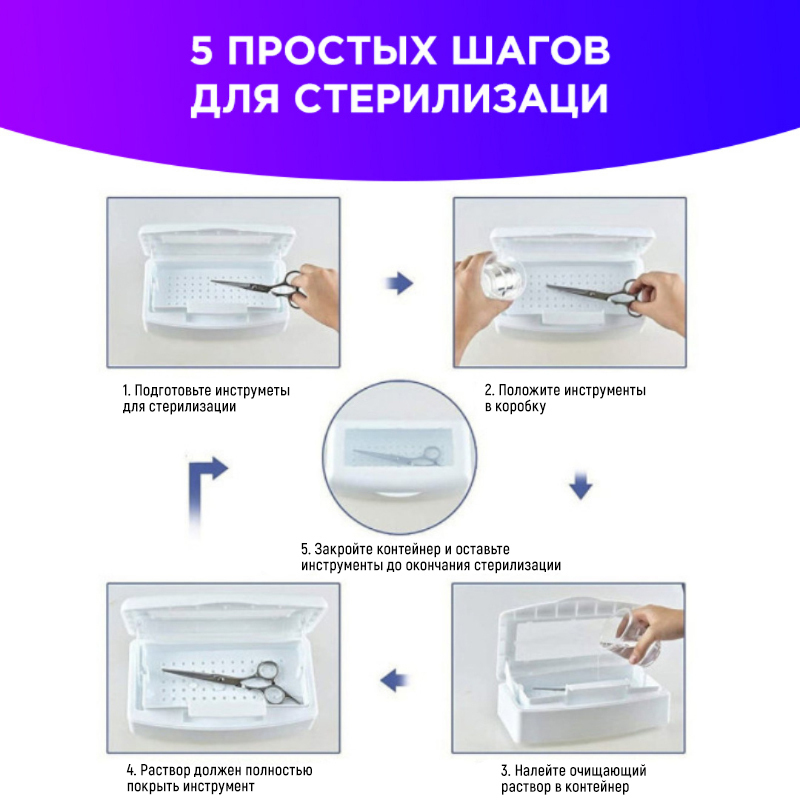 5 ПРОСТЫХ ШАГОВ ДЛЯ СТЕРИЛИЗАЦИ

1. Подготовьте инструметы для стерилизации

2. Положите инструменты в коробку

5. Закройте контейнер и оставьте инструменты до окончания стерилизации

4. Раствор должен полностью покрыть инструмент

3. Налейте очищающий раствор в контейнер