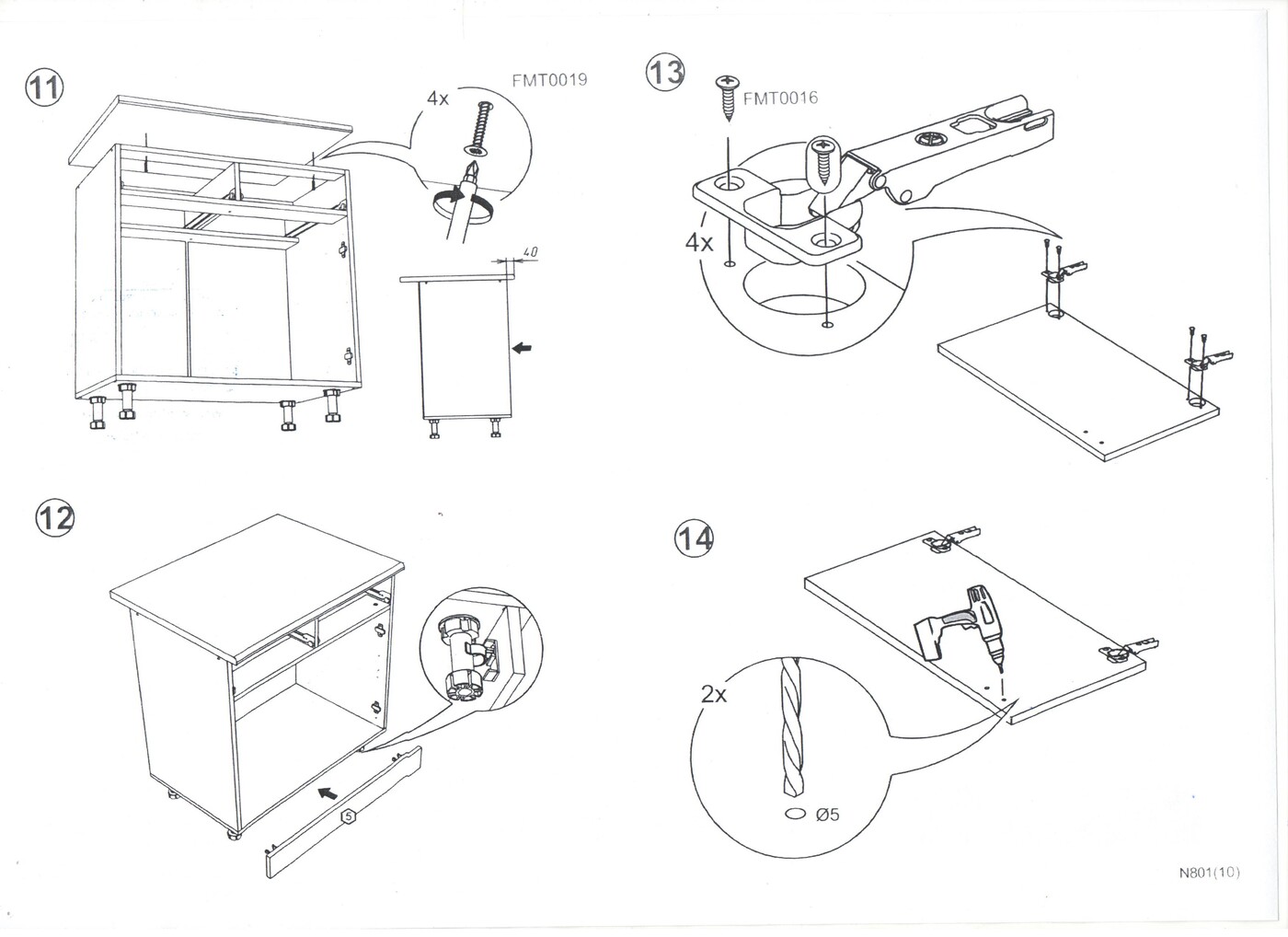 11

4x

FMT0019

40

13

FMT0016

4x

12

5

14

2x

Ø5

N801(10)