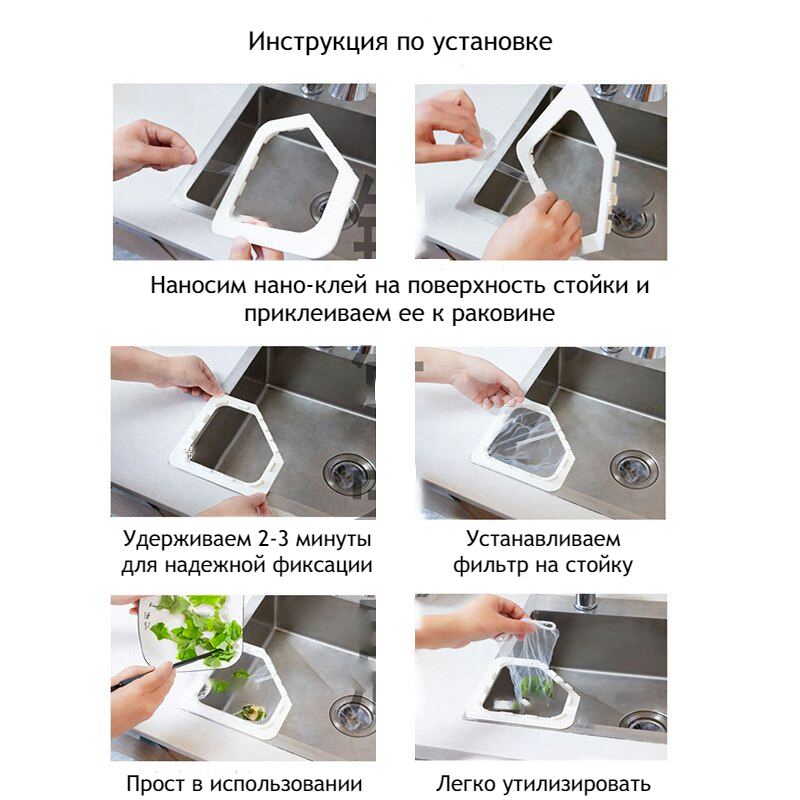 Инструкция по установке

Наносим нано-клей на поверхность стойки и приклеиваем ее к раковине

Удерживаем 2-3 минуты для надежной фиксации

Устанавливаем фильтр на стойку

Прост в использовании

Легко утилизировать