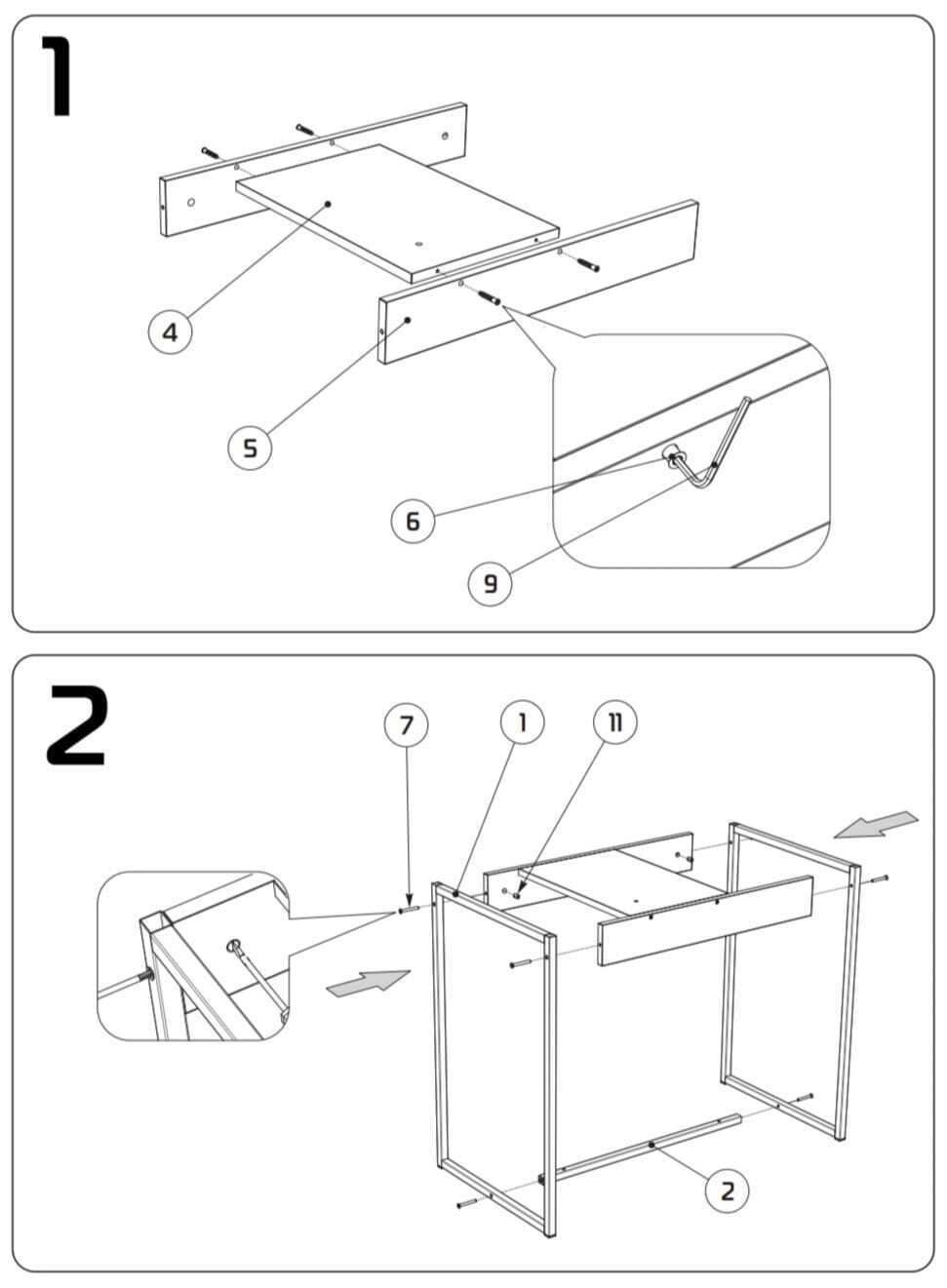 1

4

5

6

9

2

7

1

11

2