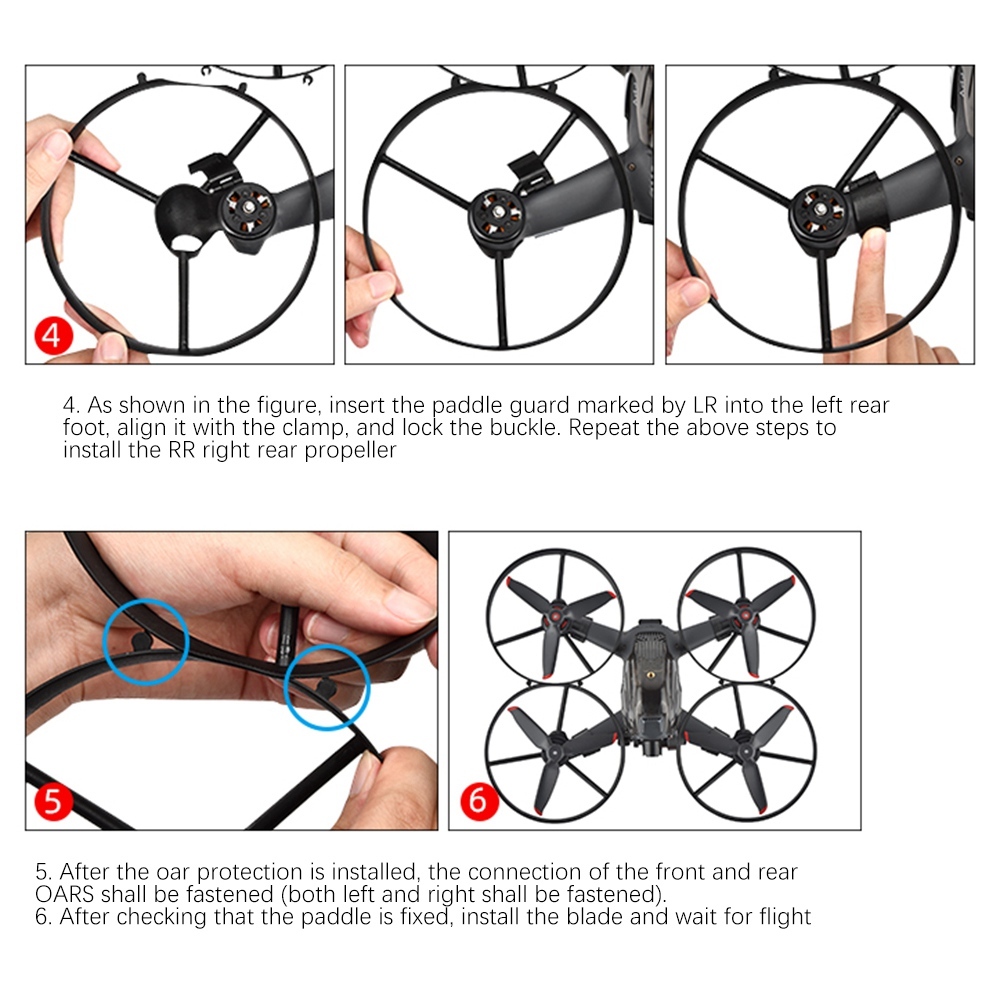 4

4. As shown in the figure, insert the paddle guard marked by LR into the left rear foot, align it with the clamp, and lock the buckle. Repeat the above steps to install the RR right rear propeller

5

6

5. After the oar protection is installed, the connection of the front and rear OARS shall be fastened (both left and right shall be fastened).
6. After checking that the paddle is fixed, install the blade and wait for flight