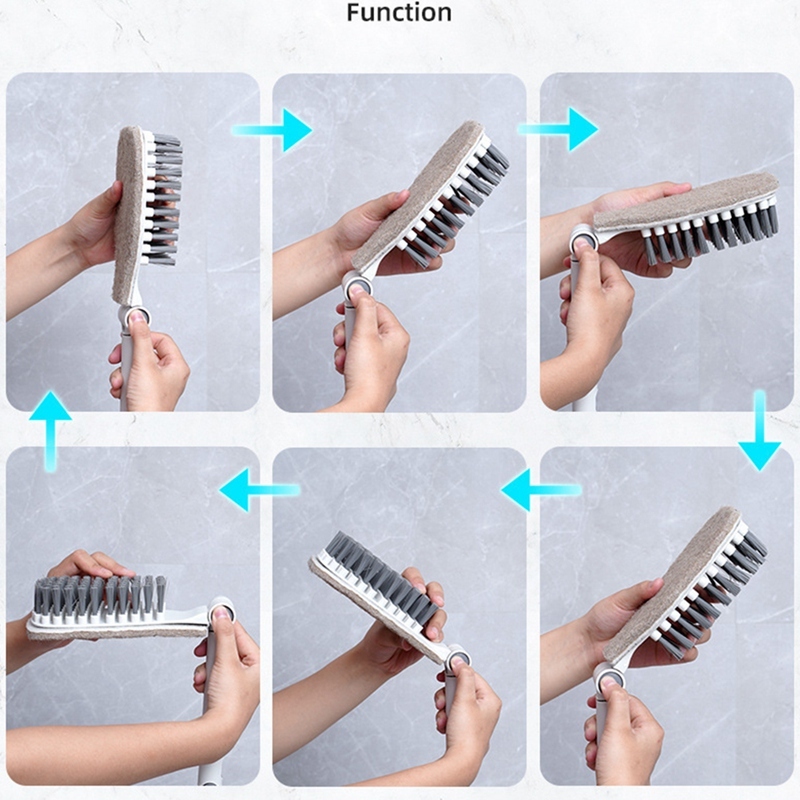 Function