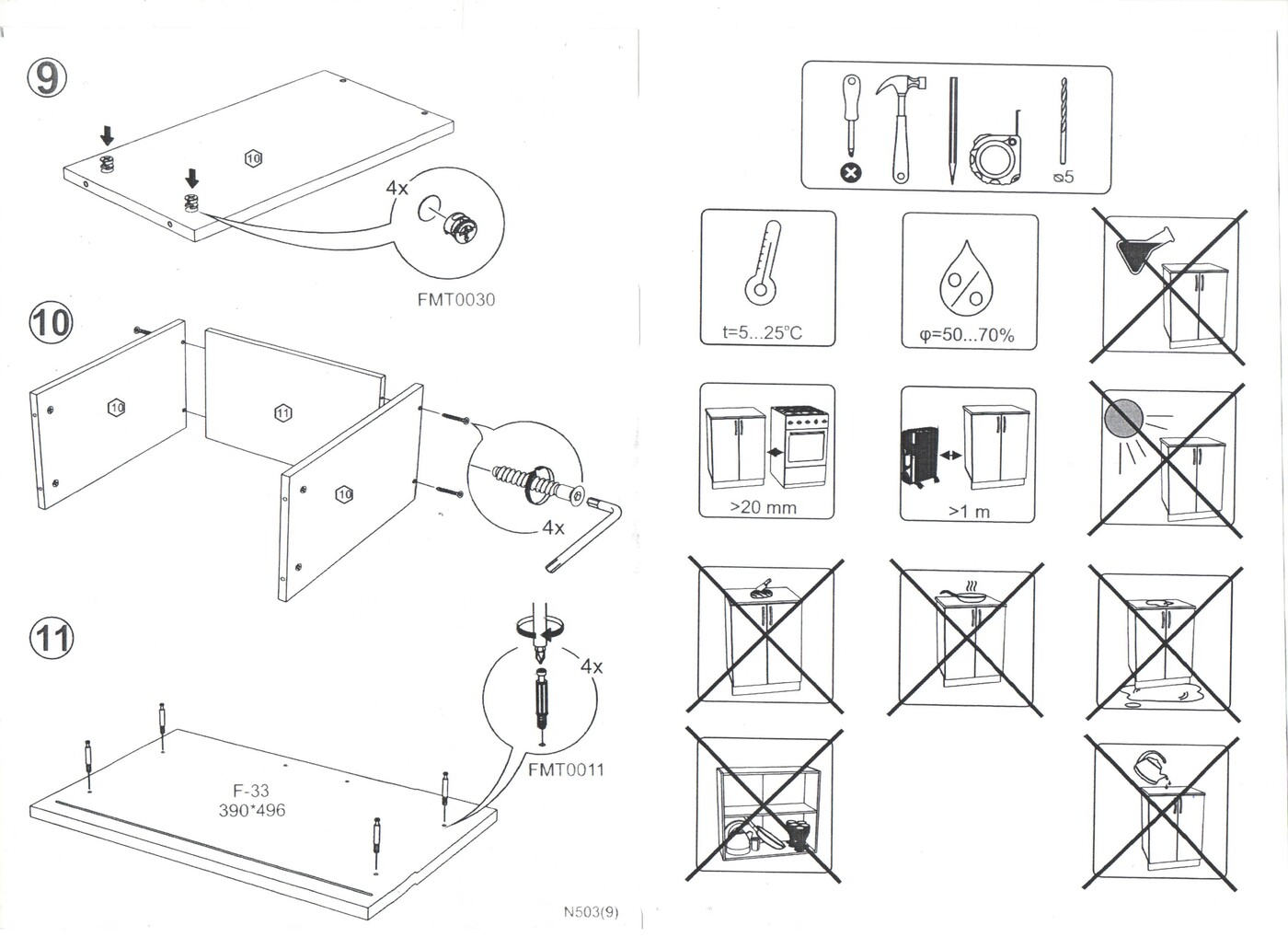 9

10

4x

FMT0030

10

10

11

10

4x

11

4x

FMT0011

F-33
390*496

N503(9)

ø5

t=5...25°C

φ=50...70%

>20 mm

>1 m