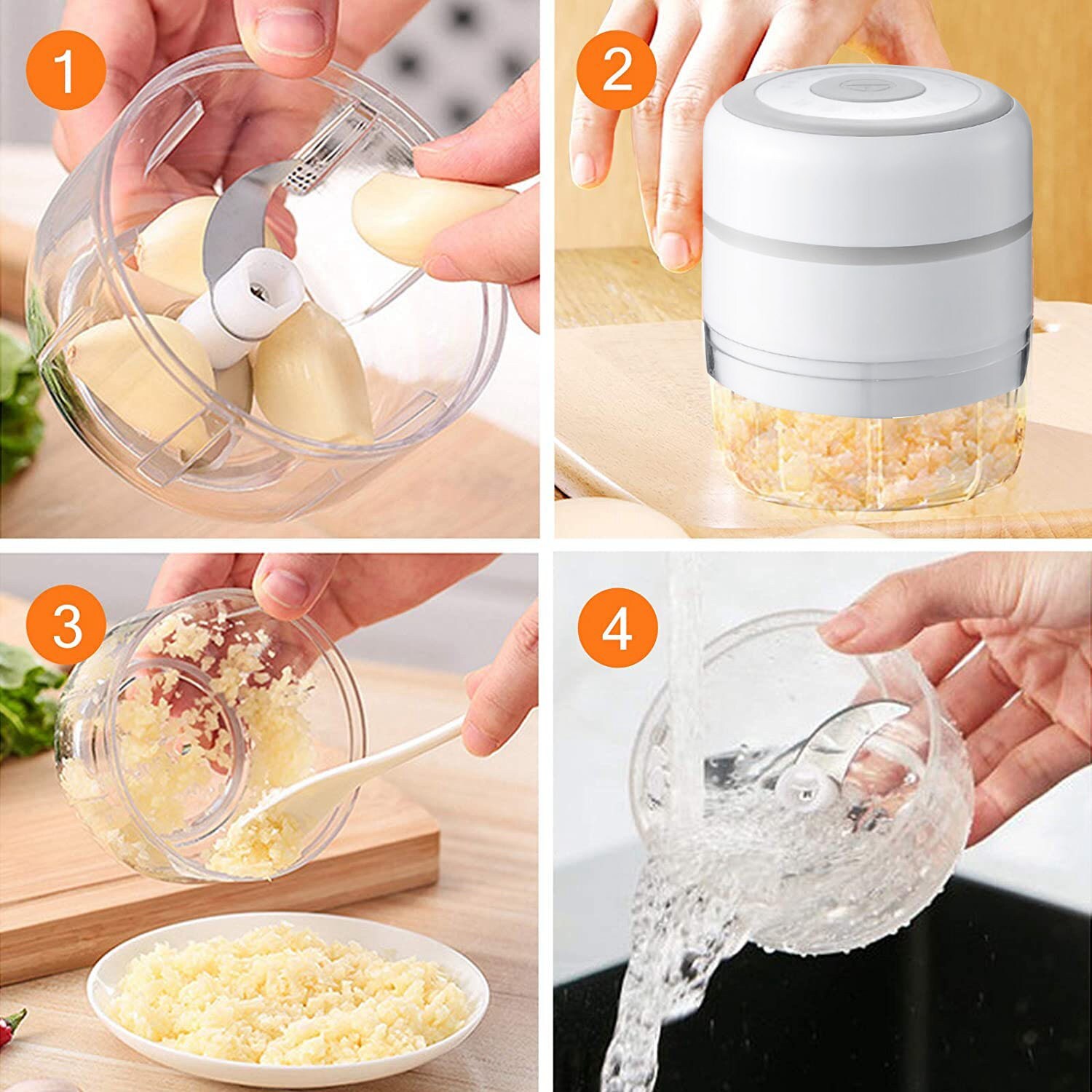 1

2

3

4