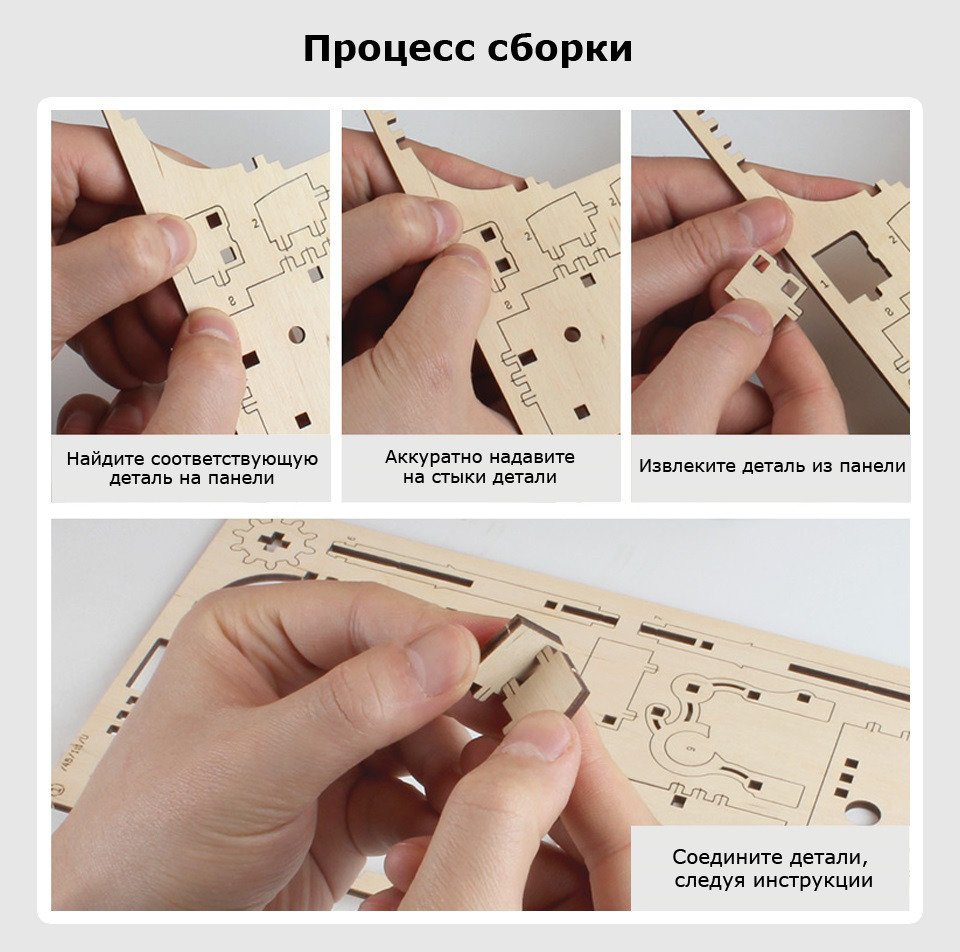 Процесс сборки

Найдите соответствующую деталь на панели

Аккуратно надавите на стыки детали

Извлеките деталь из панели

Соедините детали, следуя инструкции