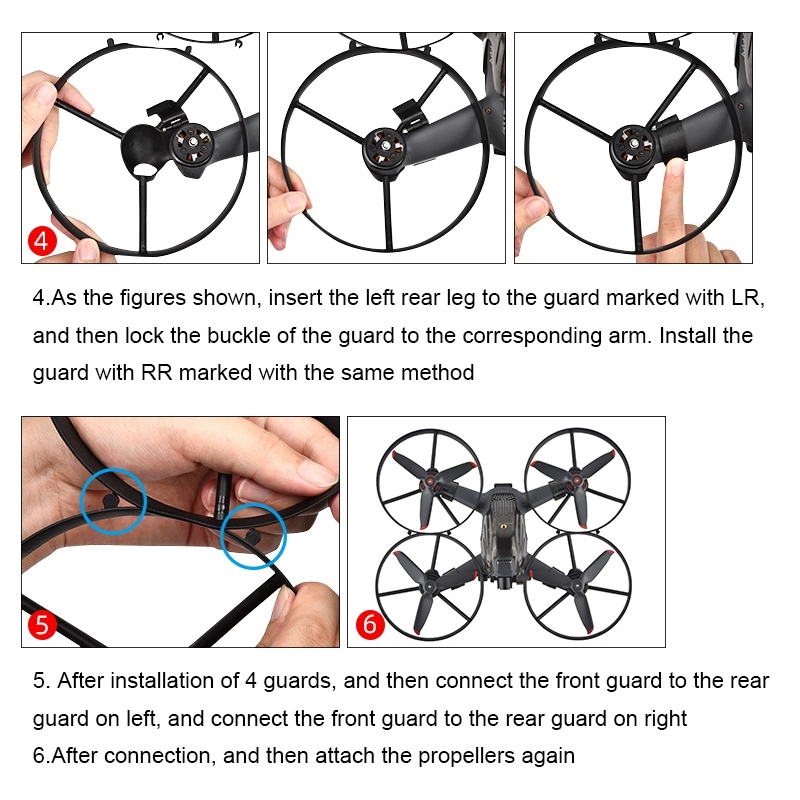 4

4.As the figures shown, insert the left rear leg to the guard marked with LR, and then lock the buckle of the guard to the corresponding arm. Install the guard with RR marked with the same method

5

6

5. After installation of 4 guards, and then connect the front guard to the rear guard on left, and connect the front guard to the rear guard on right
6.After connection, and then attach the propellers again