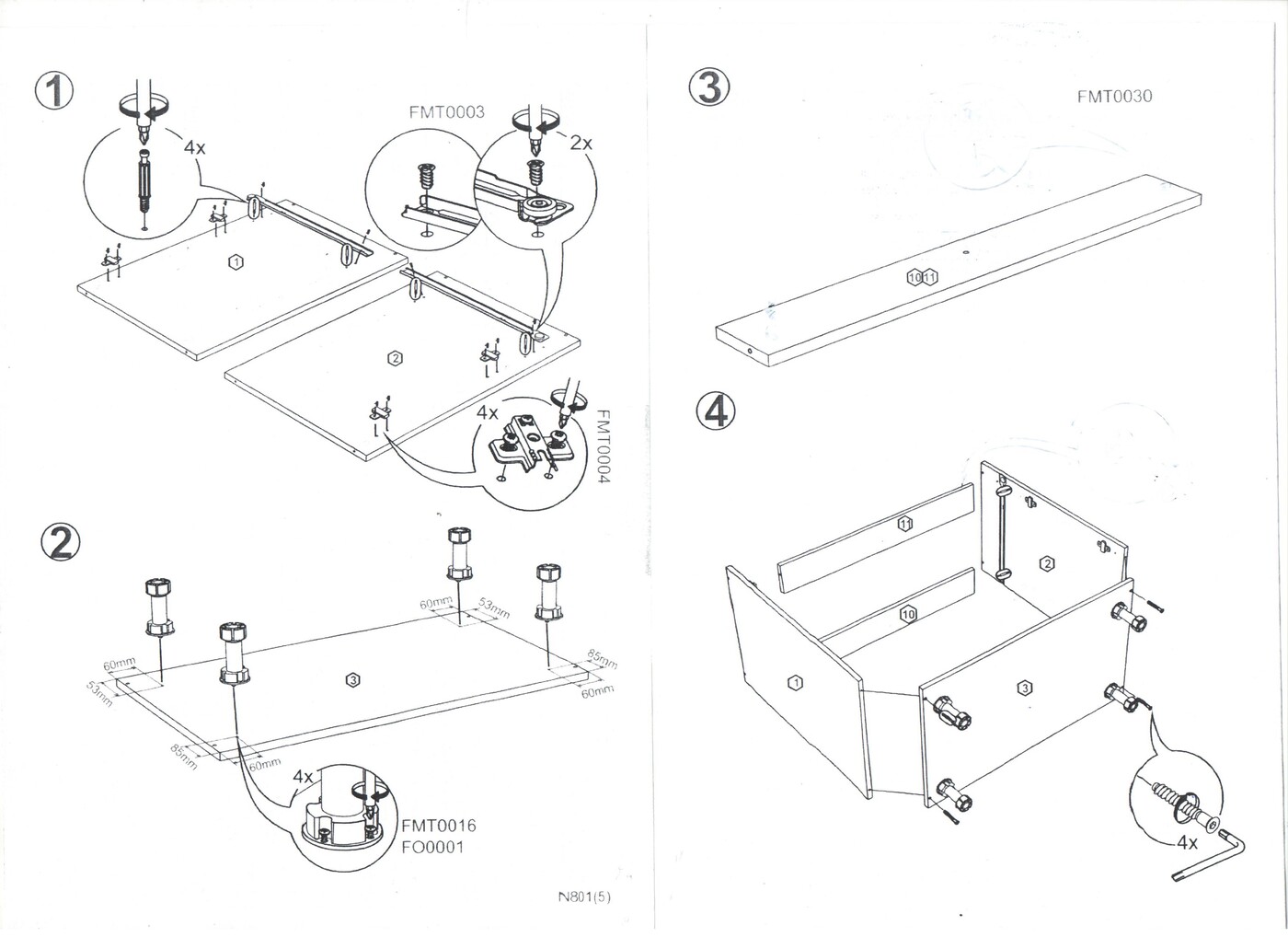 ①

4x

FMT0003

2x

①

②

4x

FMT0004

②

60mm

53mm

60mm

53mm

85mm

60mm

③

85mm

60mm

4x

FMT0016
FO0001

N801(5)

③

FMT0030

10 11

④

11

②

10

①

③

4x