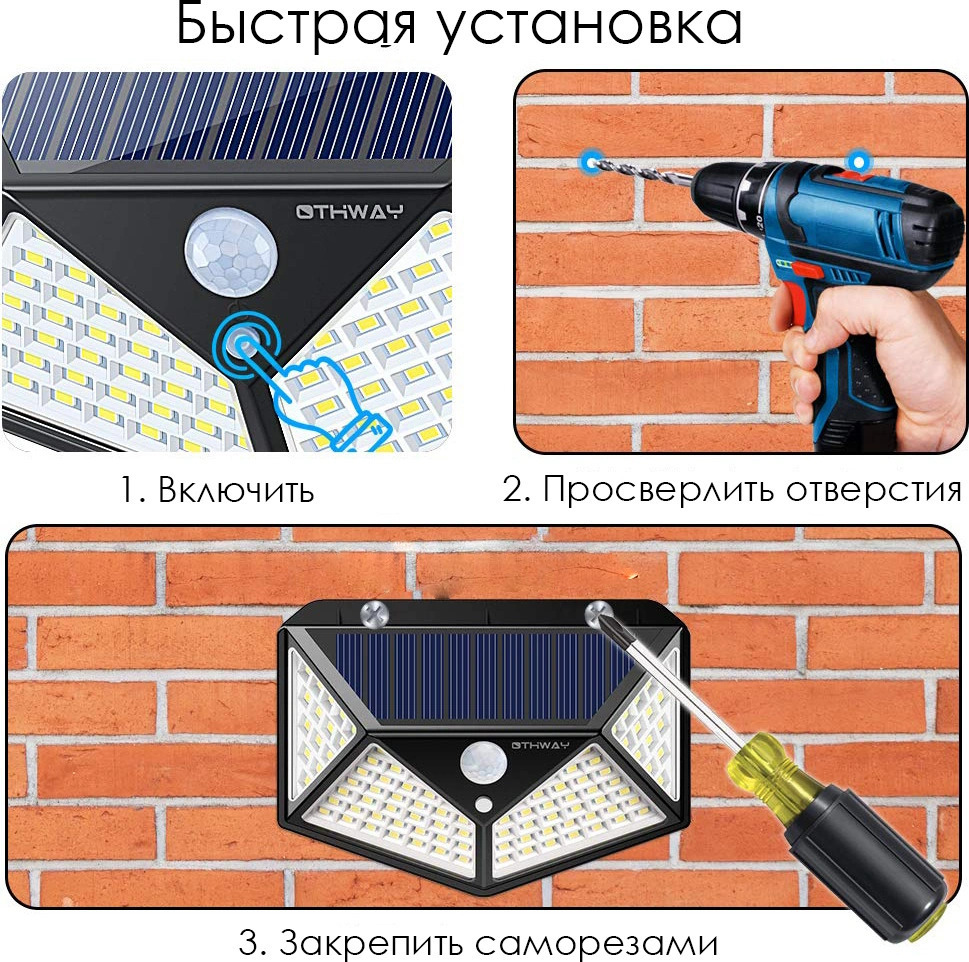 Быстрая установка

OTHWAY

1. Включить

2. Просверлить отверстия

OTHWAY

3. Закрепить саморезами