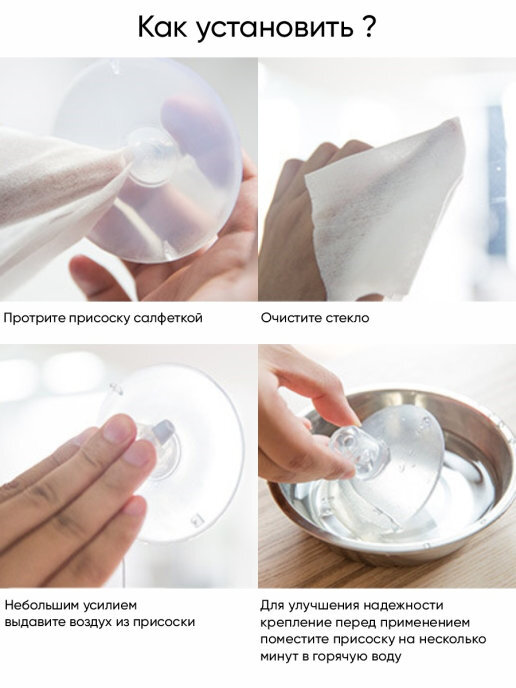 Как установить ?

Протрите присоску салфеткой

Очистите стекло

Небольшим усилием выдавите воздух из присоски

Для улучшения надежности крепление перед применением поместите присоску на несколько минут в горячую воду