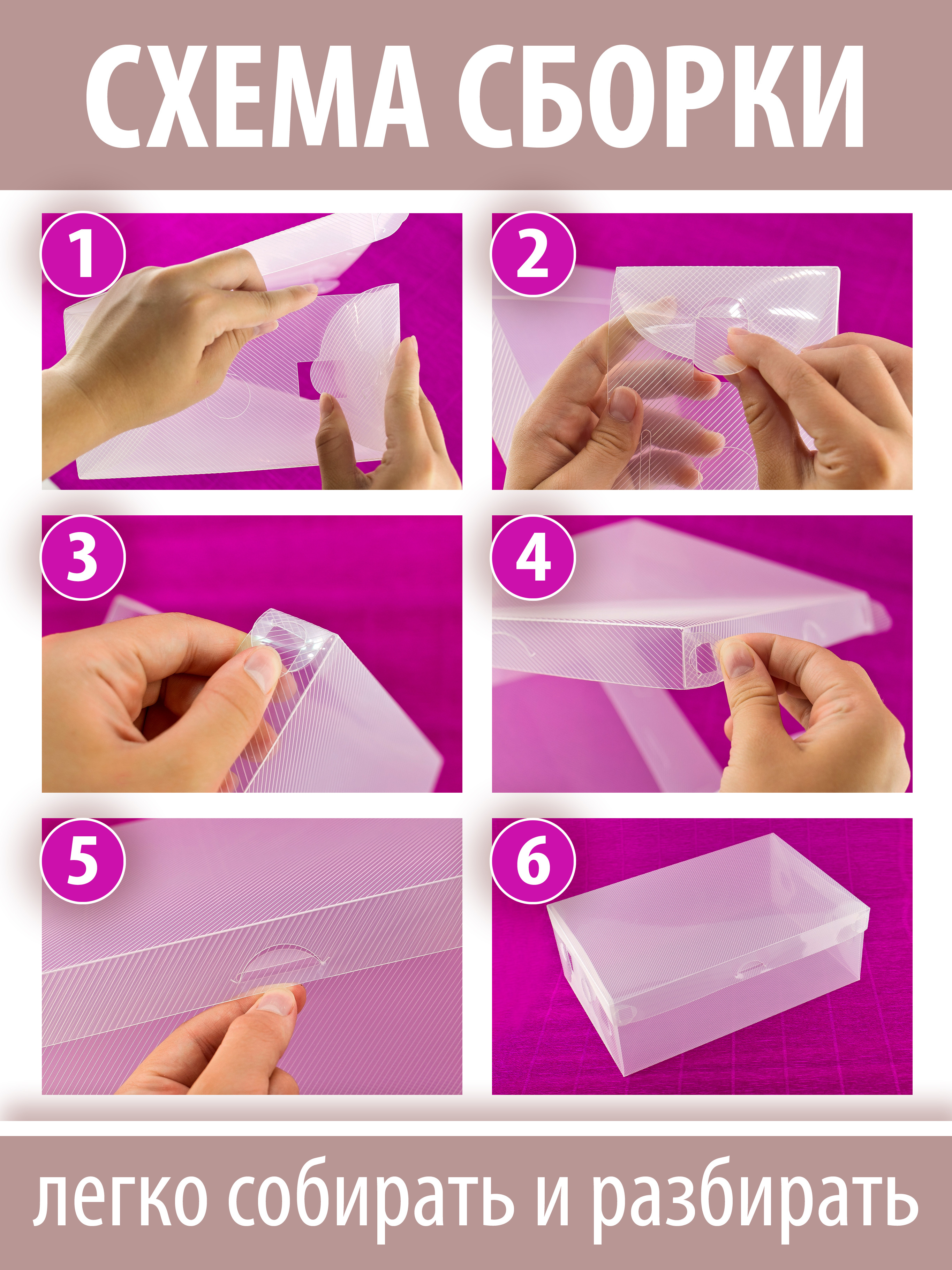 СХЕМА СБОРКИ

1

2

3

4

5

6

легко собирать и разбирать