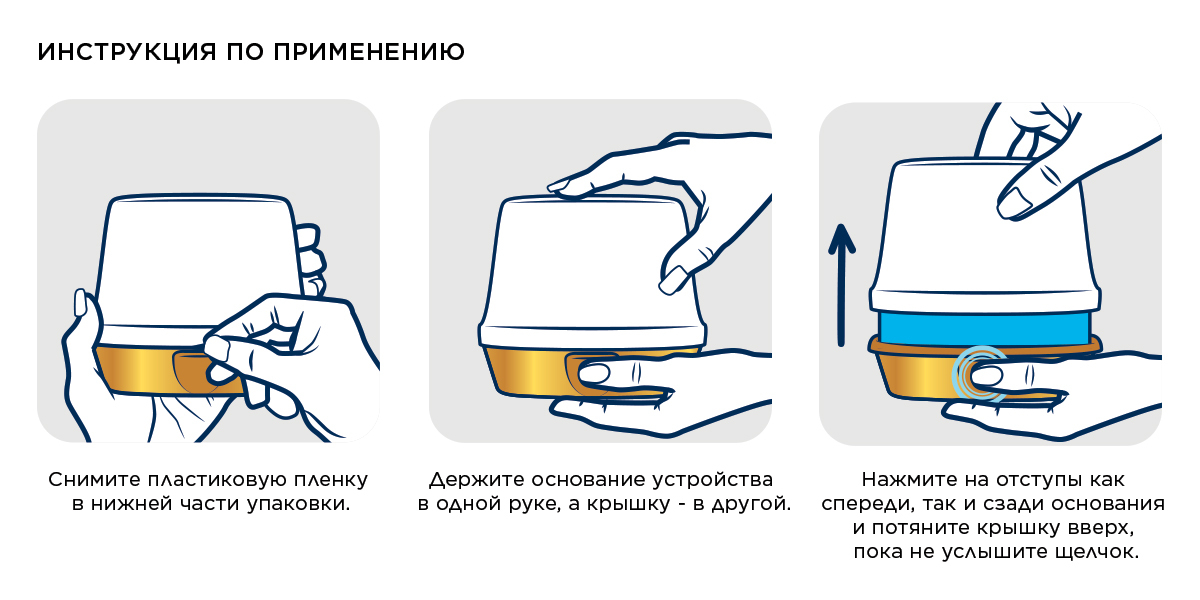 ИНСТРУКЦИЯ ПО ПРИМЕНЕНИЮ

Снимите пластиковую пленку в нижней части упаковки.

Держите основание устройства в одной руке, а крышку - в другой.

Нажмите на отступы как спереди, так и сзади основания и потяните крышку вверх, пока не услышите щелчок.