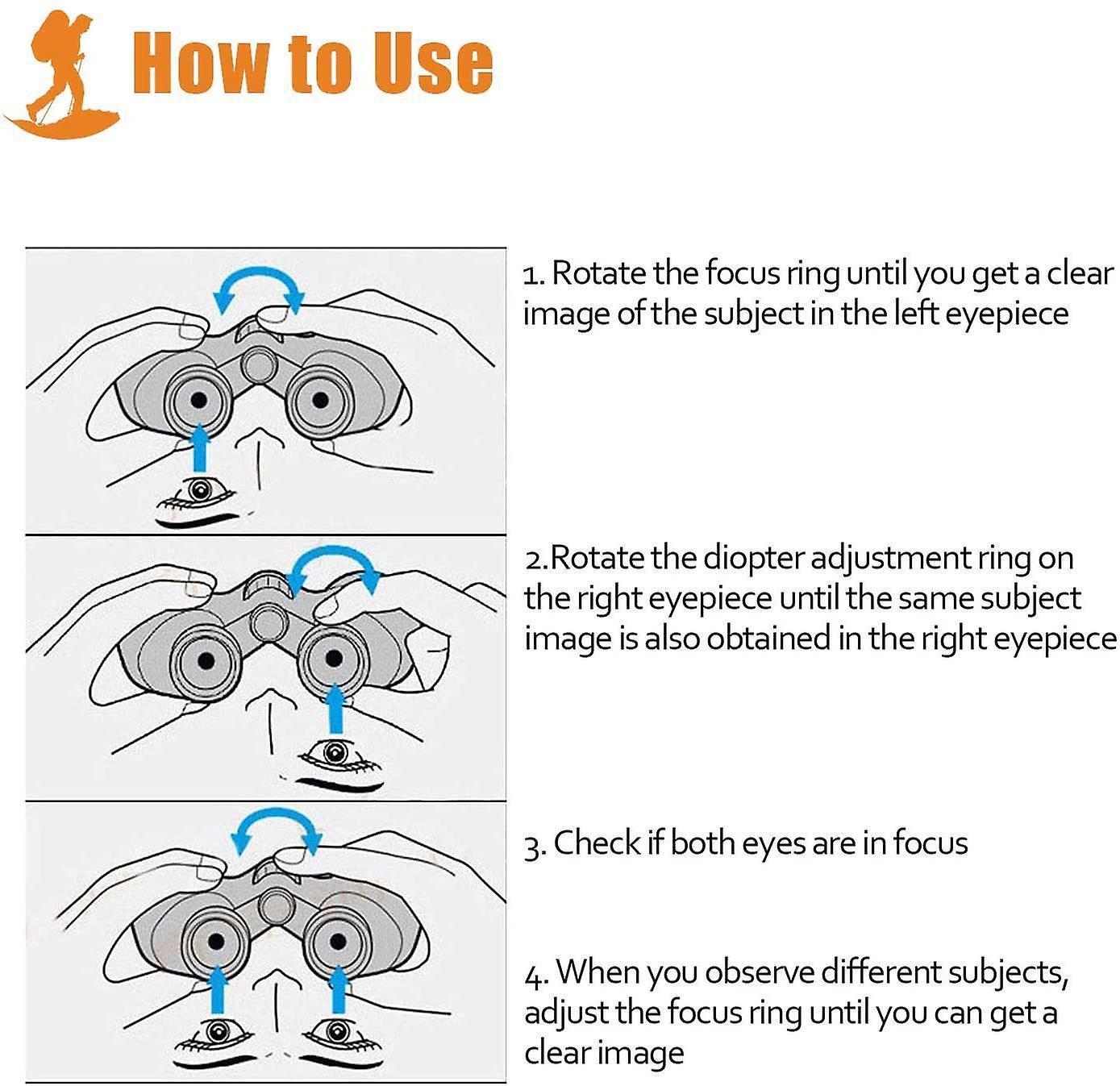 How to Use

1. Rotate the focus ring until you get a clear image of the subject in the left eyepiece

2.Rotate the diopter adjustment ring on the right eyepiece until the same subject image is also obtained in the right eyepiece

3. Check if both eyes are in focus

4. When you observe different subjects, adjust the focus ring until you can get a clear image