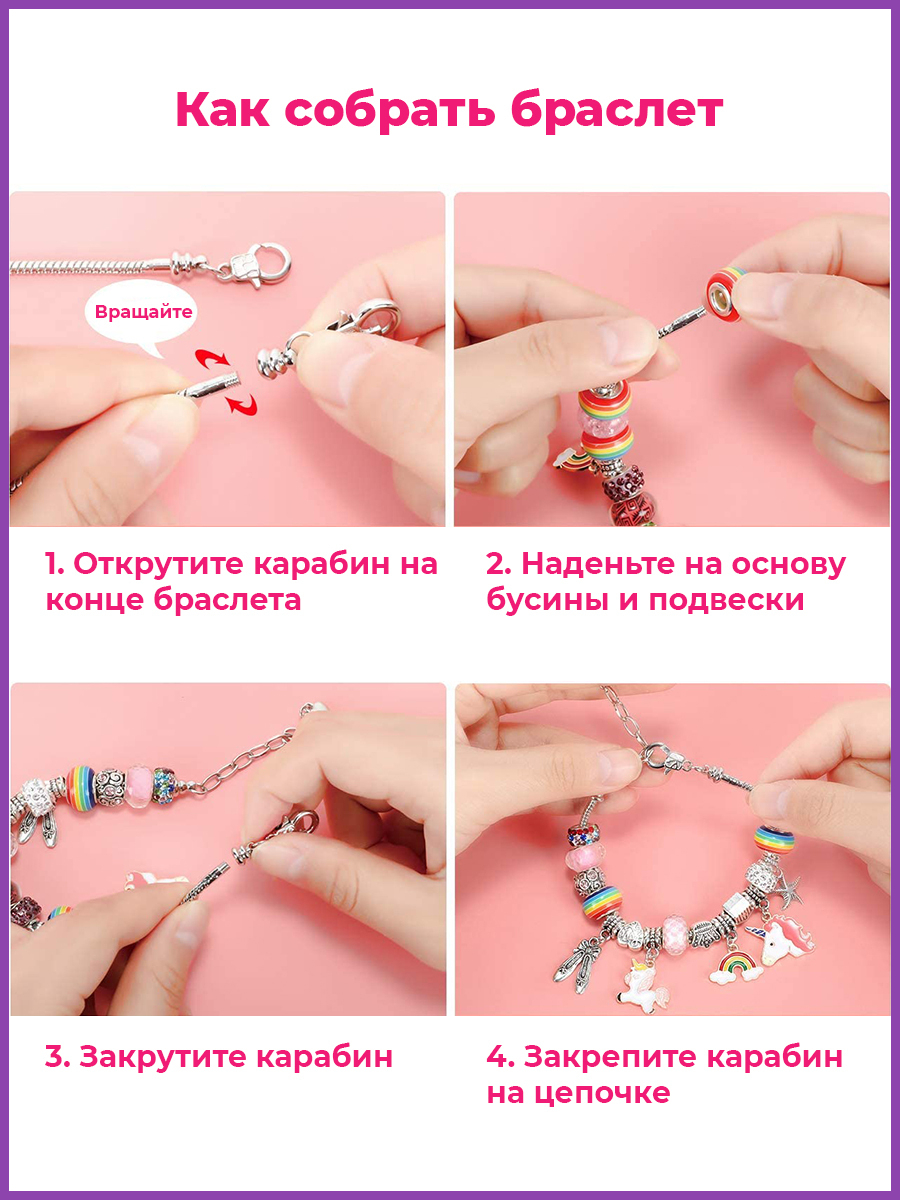 Как собрать браслет

Вращайте

1. Открутите карабин на конце браслета

2. Наденьте на основу бусины и подвески

3. Закрутите карабин

4. Закрепите карабин на цепочке