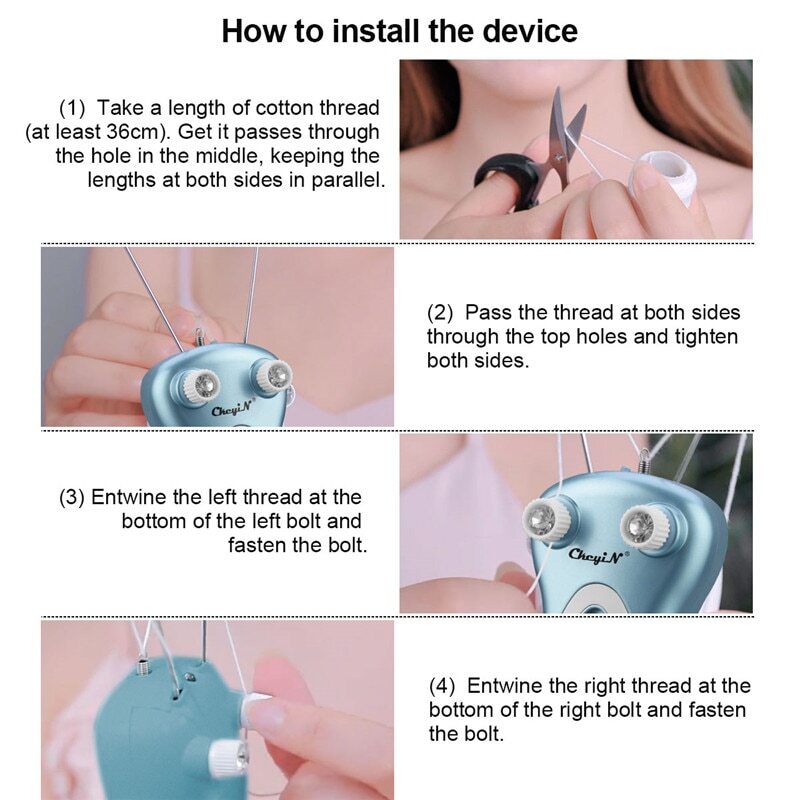 How to install the device

(1) Take a length of cotton thread (at least 36cm). Get it passes through the hole in the middle, keeping the lengths at both sides in parallel.

CkeyiN®

(2) Pass the thread at both sides through the top holes and tighten both sides.

(3) Entwine the left thread at the bottom of the left bolt and fasten the bolt.

CkeyiN®

(4) Entwine the right thread at the bottom of the right bolt and fasten the bolt.