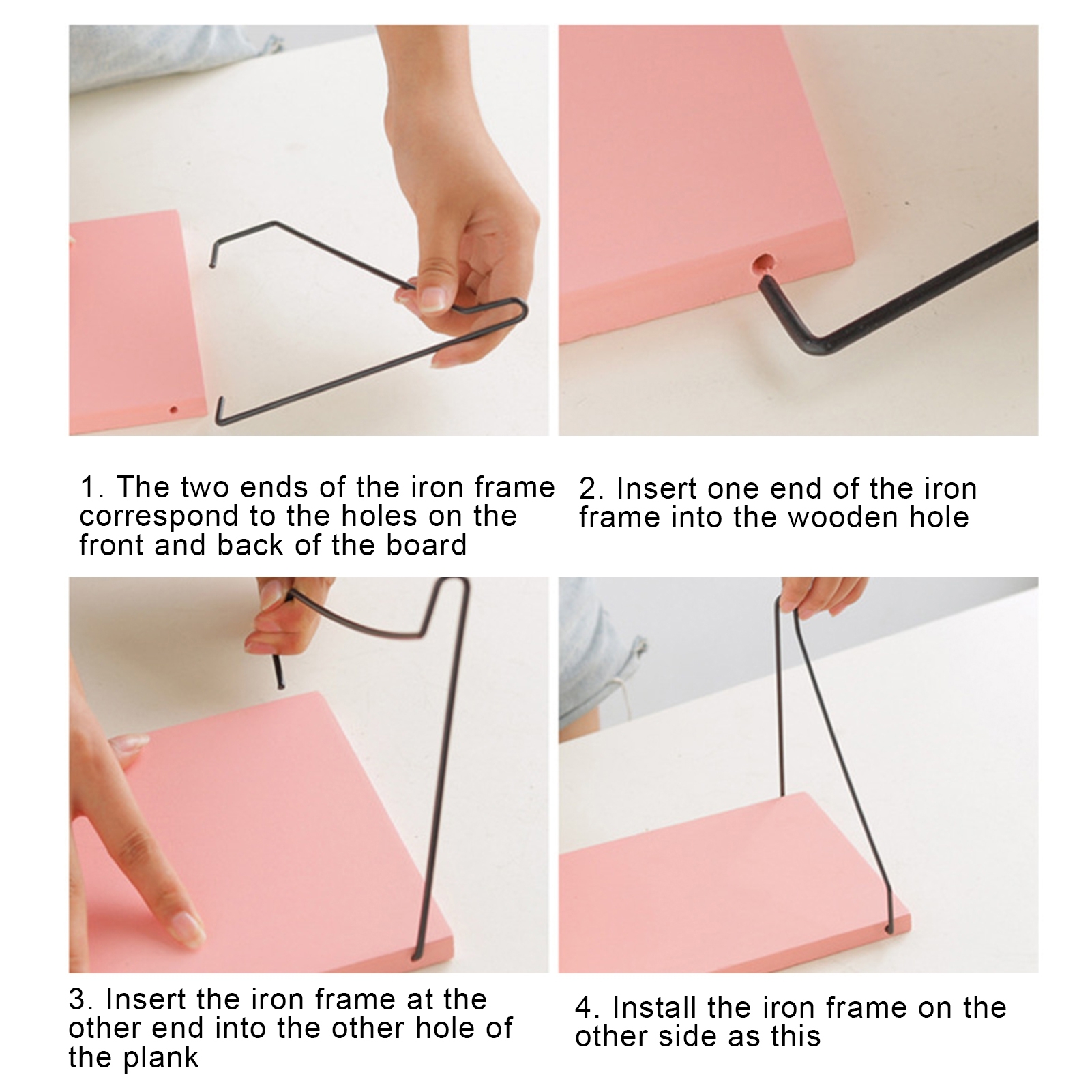 1. The two ends of the iron frame correspond to the holes on the front and back of the board

2. Insert one end of the iron frame into the wooden hole

3. Insert the iron frame at the other end into the other hole of the plank

4. Install the iron frame on the other side as this