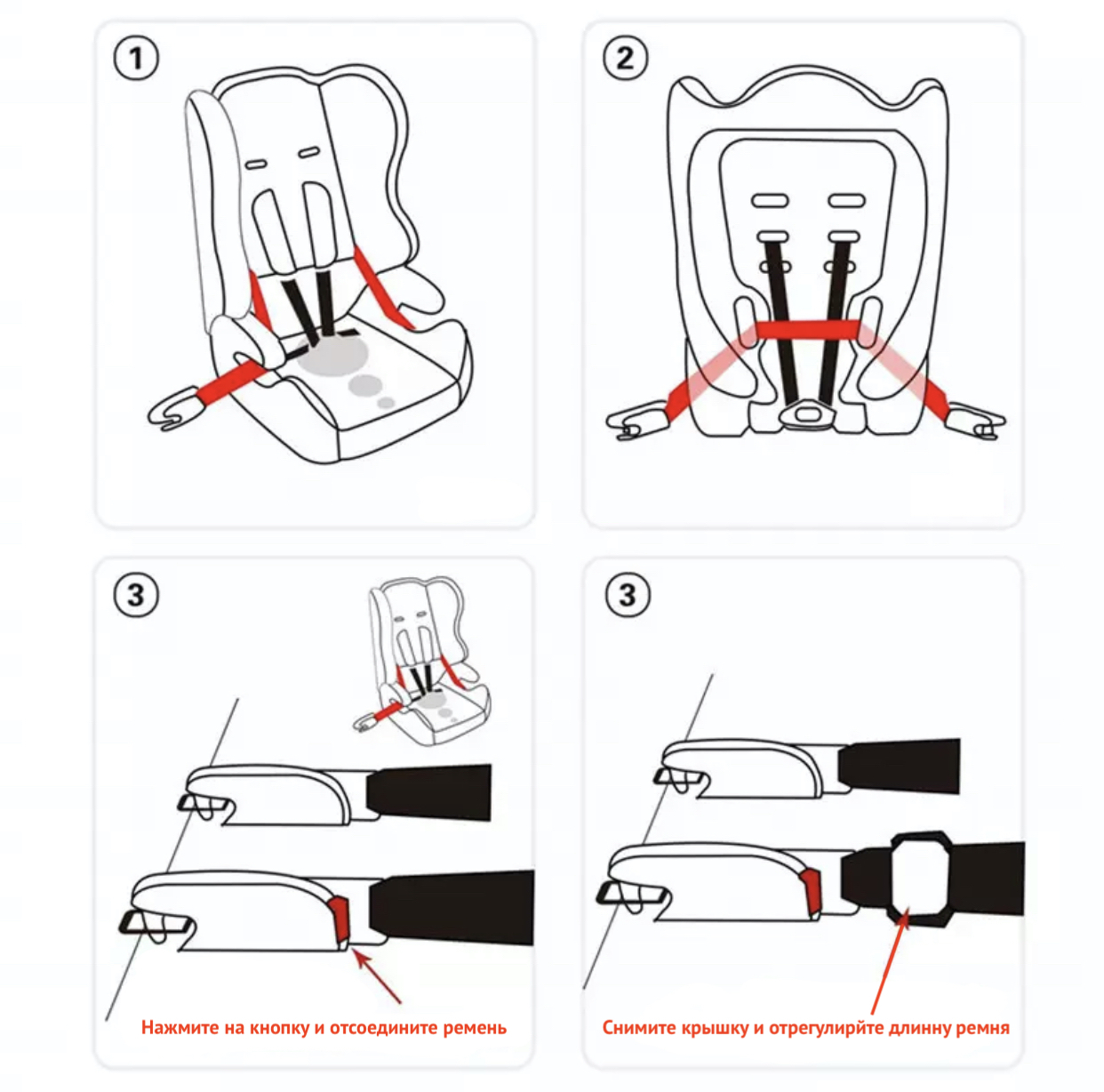 1

2

3

Нажмите на кнопку и отсоедините ремень

3

Снимите крышку и отрегулирйте длинну ремня