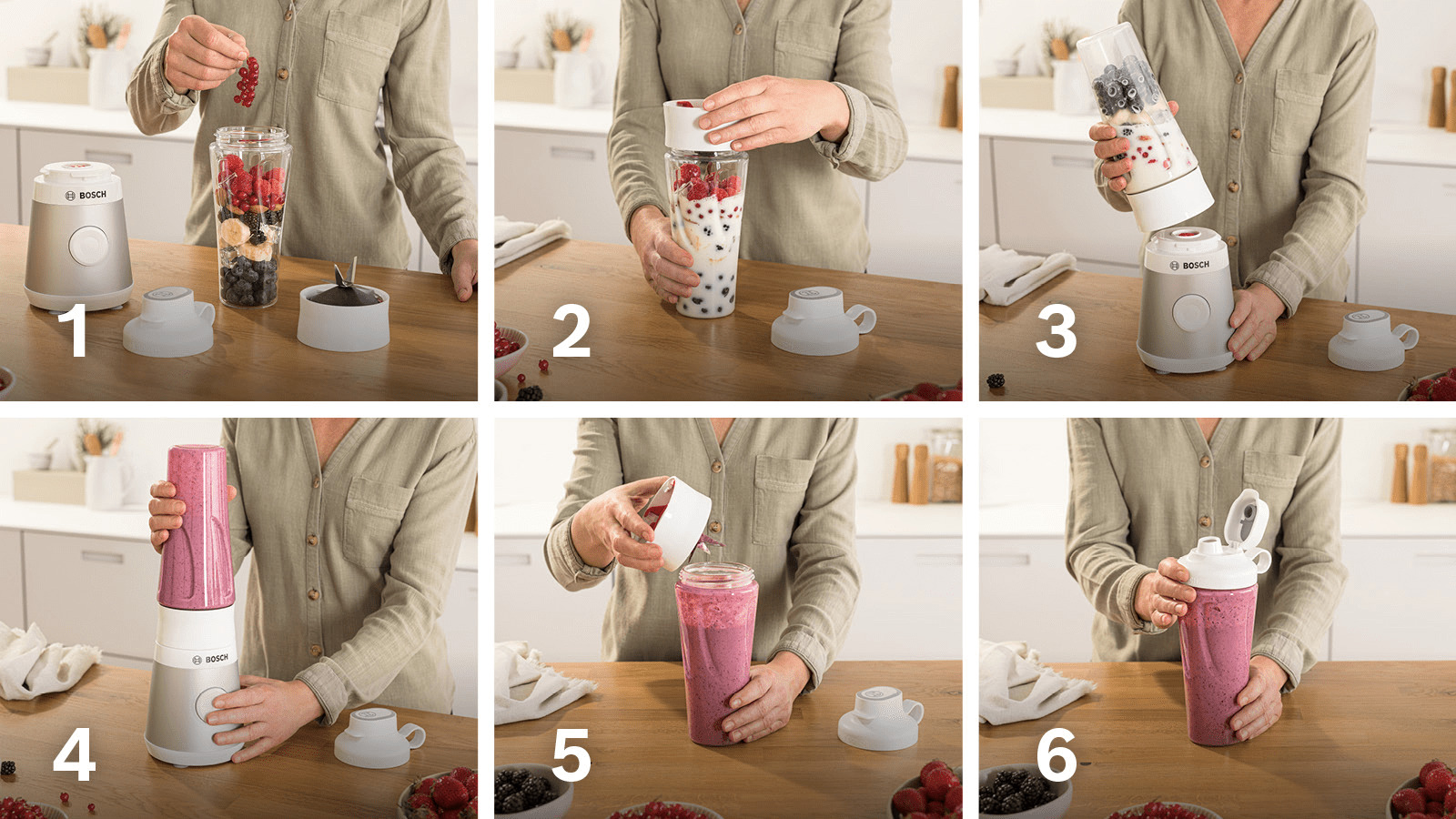 BOSCH
1
2
BOSCH
3
BOSCH
4
5
6