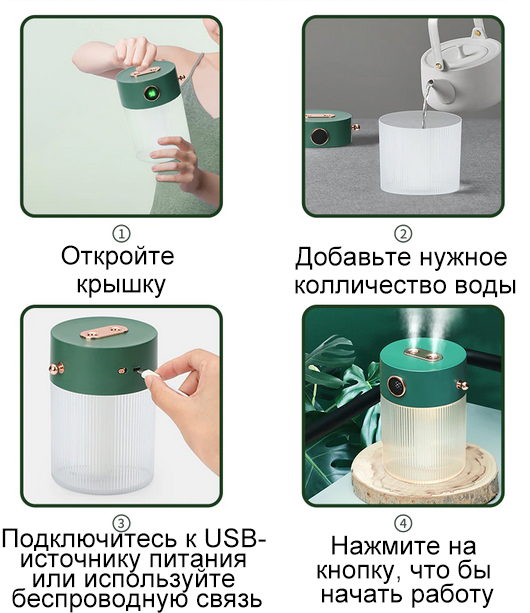 ①
Откройте крышку

②
Добавьте нужное колличество воды

③
Подключитесь к USB-источнику питания или используйте беспроводную связь

④
Нажмите на кнопку, что бы начать работу