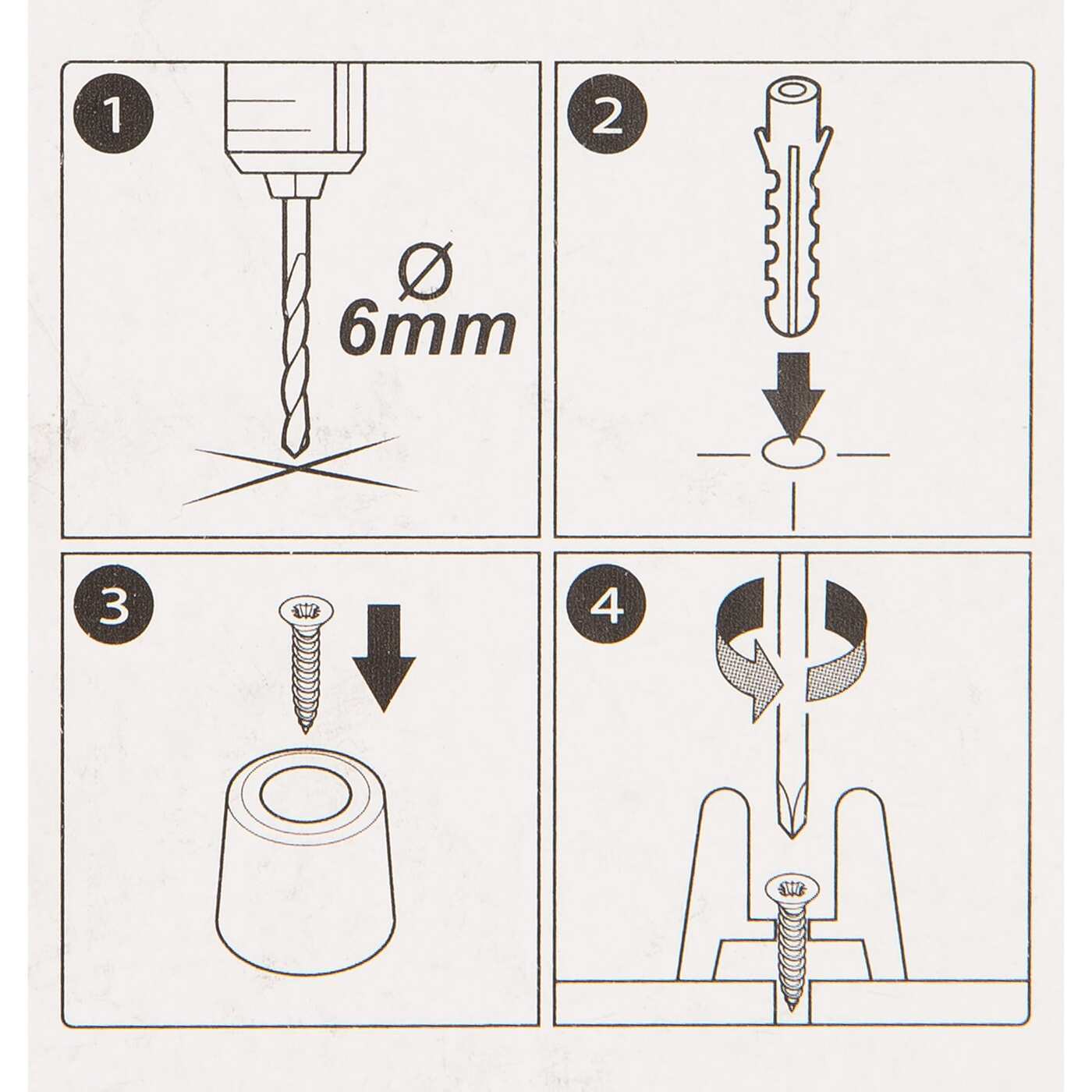 1

Ø
6mm

2

3

4