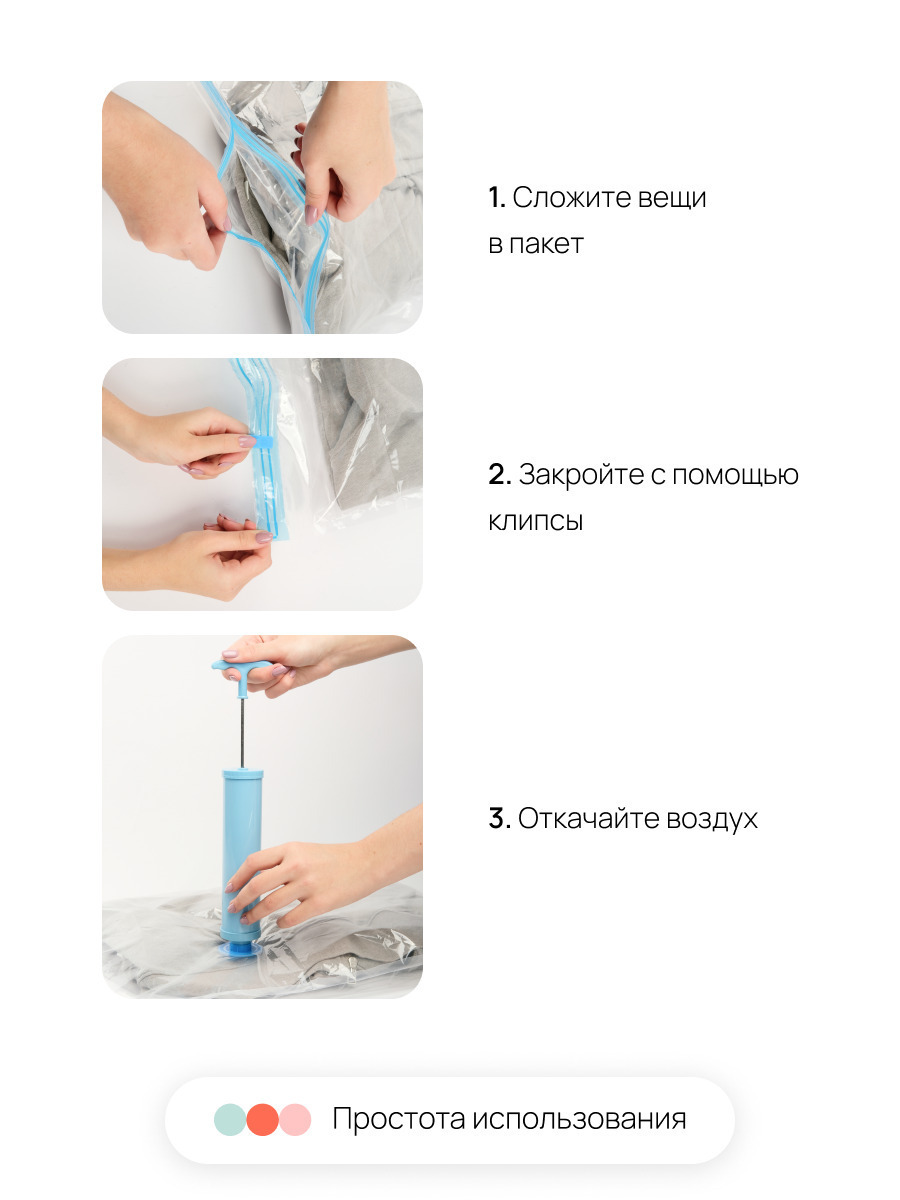 1. Сложите вещи в пакет

2. Закройте с помощью клипсы

3. Откачайте воздух

Простота использования