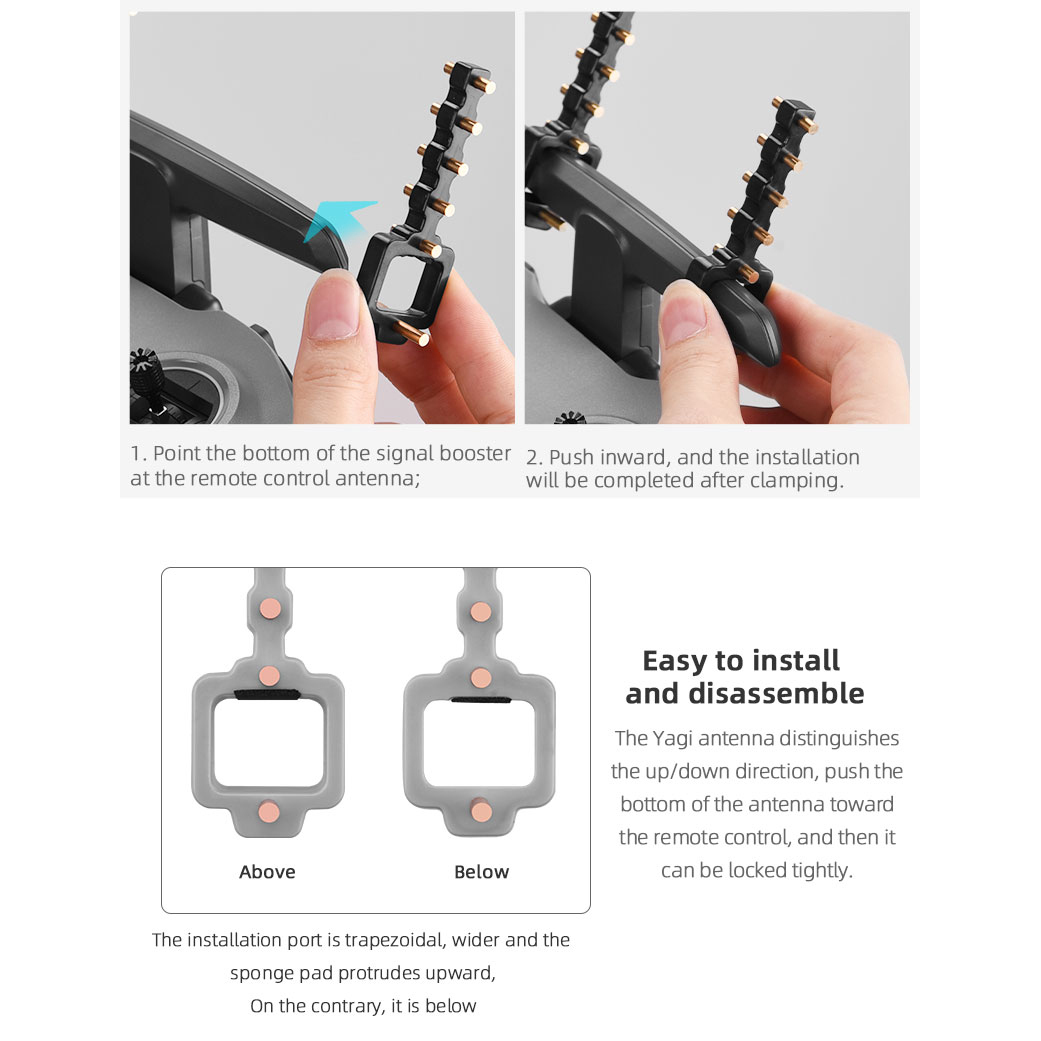 1. Point the bottom of the signal booster at the remote control antenna;

2. Push inward, and the installation will be completed after clamping.

Above

Below

The installation port is trapezoidal, wider and the sponge pad protrudes upward,
On the contrary, it is below

Easy to install and disassemble

The Yagi antenna distinguishes the up/down direction, push the bottom of the antenna toward the remote control, and then it can be locked tightly.