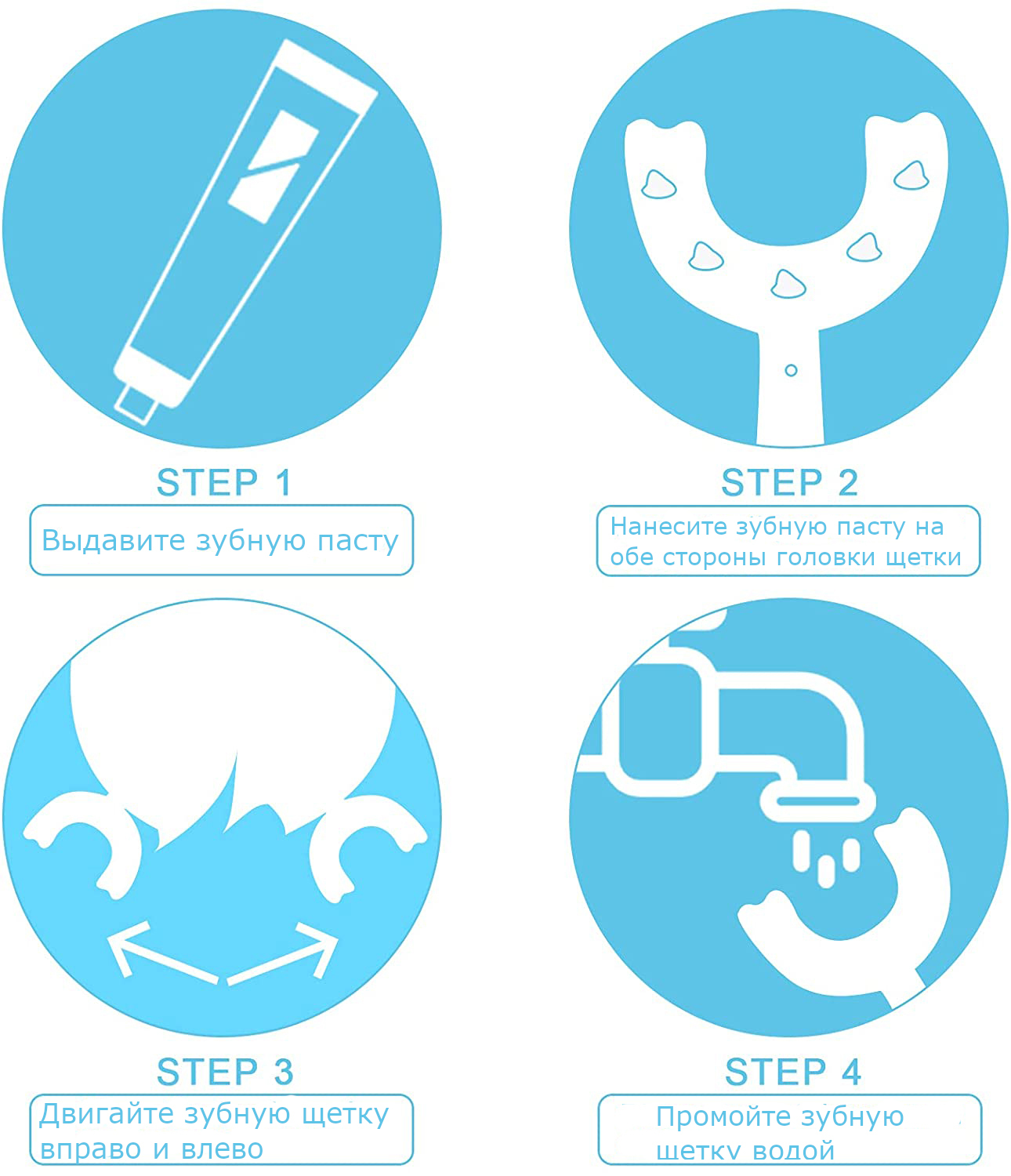 STEP 1

Выдавите зубную пасту

STEP 2

Нанесите зубную пасту на обе стороны головки щетки

STEP 3

Двигайте зубную щетку вправо и влево

STEP 4

Промойте зубную щетку водой