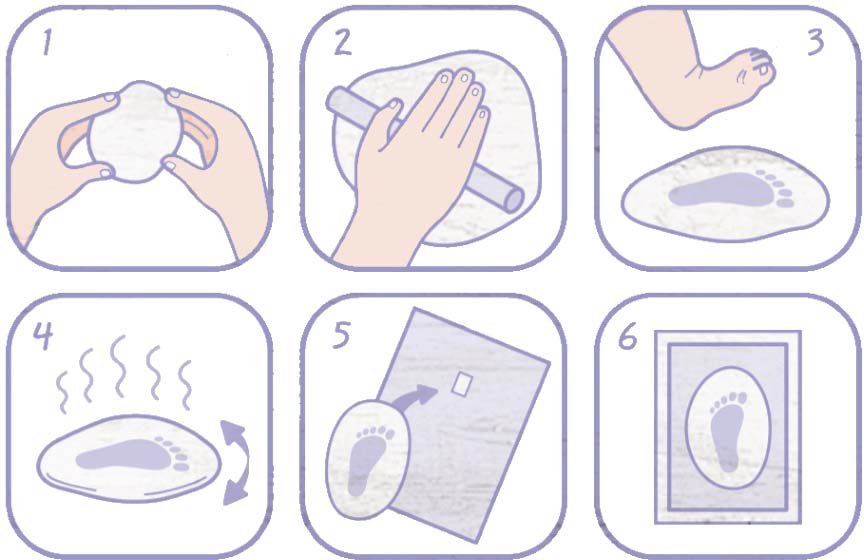 1

2

3

4

5

6