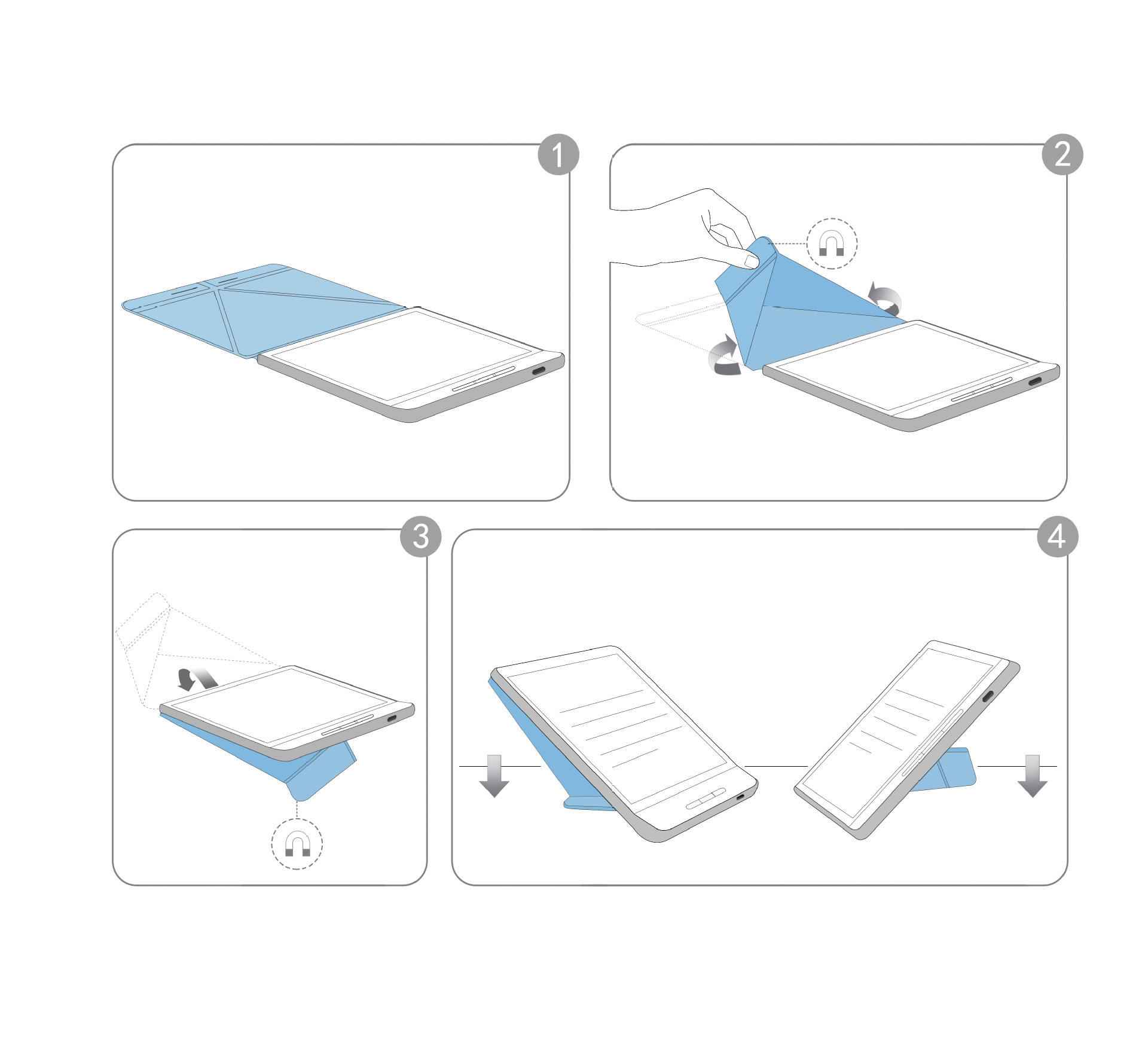 1

2

3

4