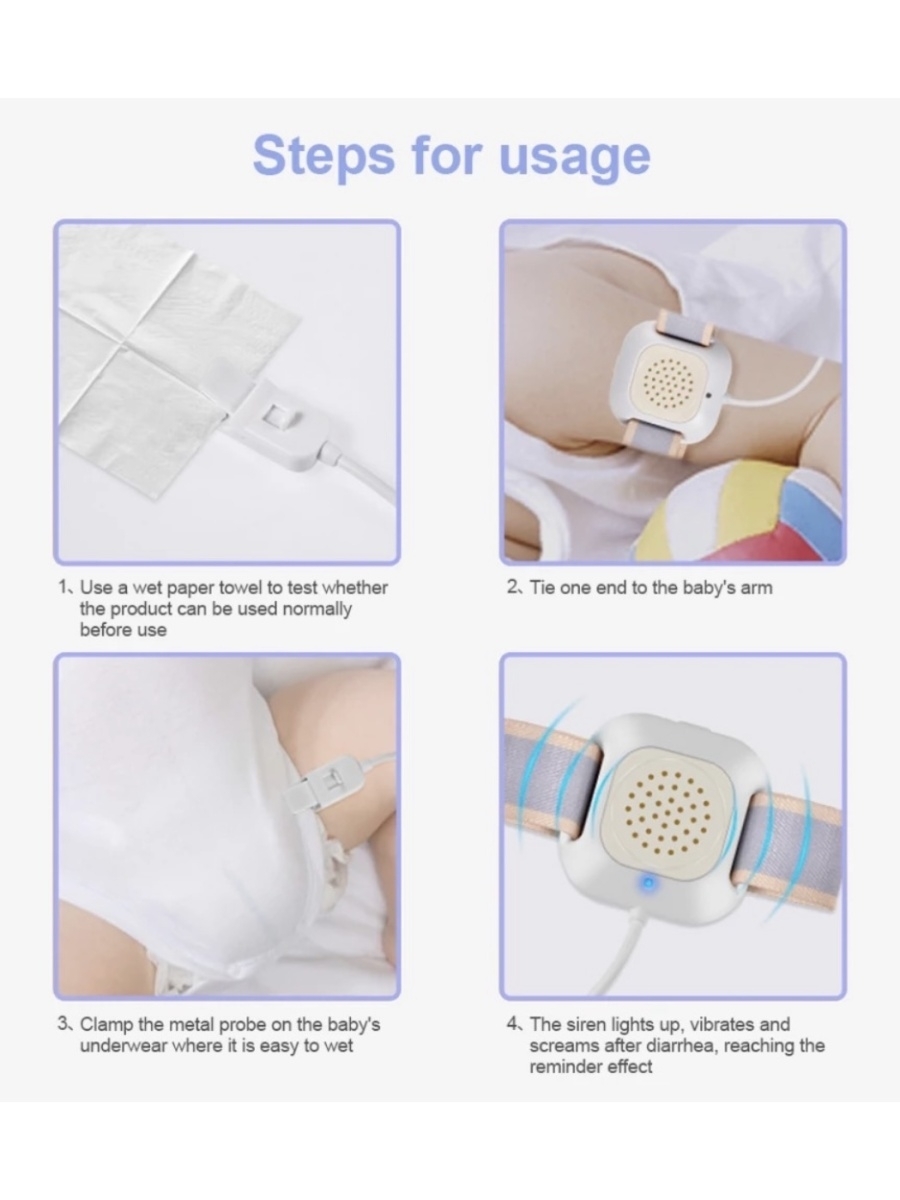 Steps for usage

1、Use a wet paper towel to test whether the product can be used normally before use

2、Tie one end to the baby's arm

3、Clamp the metal probe on the baby's underwear where it is easy to wet

4、The siren lights up, vibrates and screams after diarrhea, reaching the reminder effect