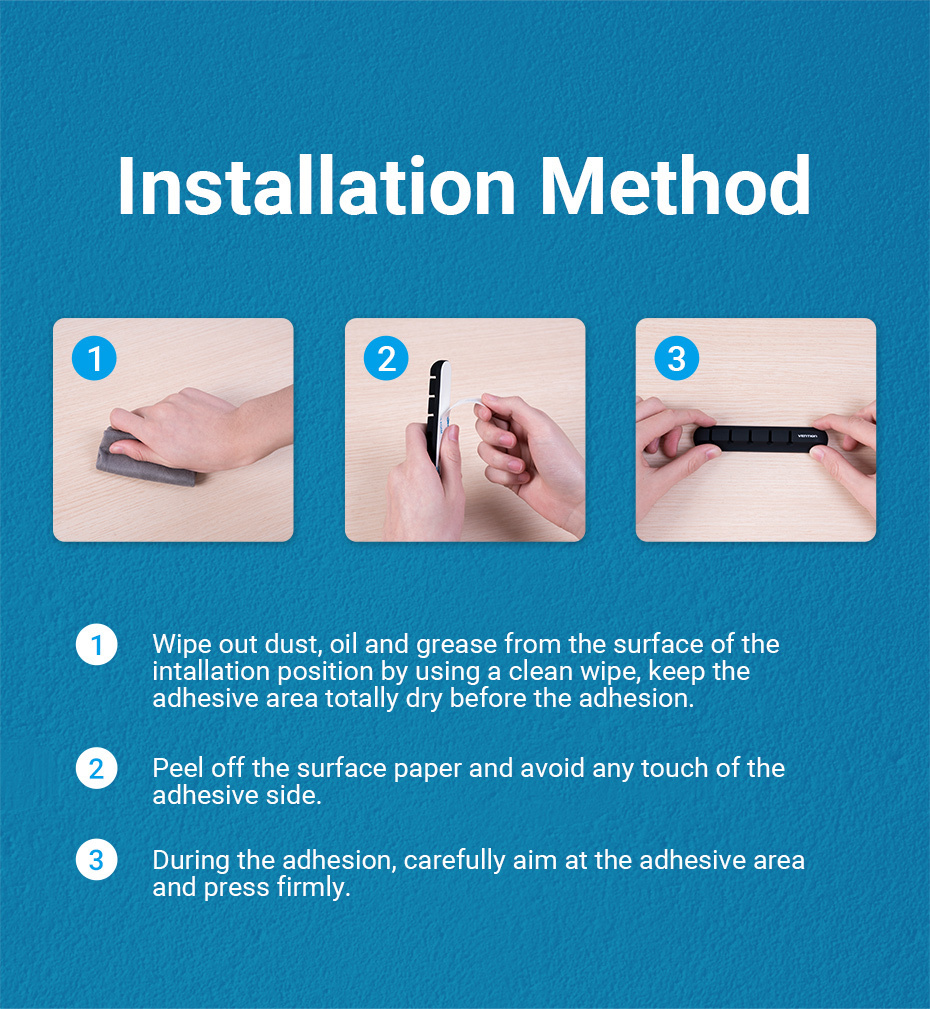 Installation Method

1

2

3

VENTION

1 Wipe out dust, oil and grease from the surface of the intallation position by using a clean wipe, keep the adhesive area totally dry before the adhesion.

2 Peel off the surface paper and avoid any touch of the adhesive side.

3 During the adhesion, carefully aim at the adhesive area and press firmly.