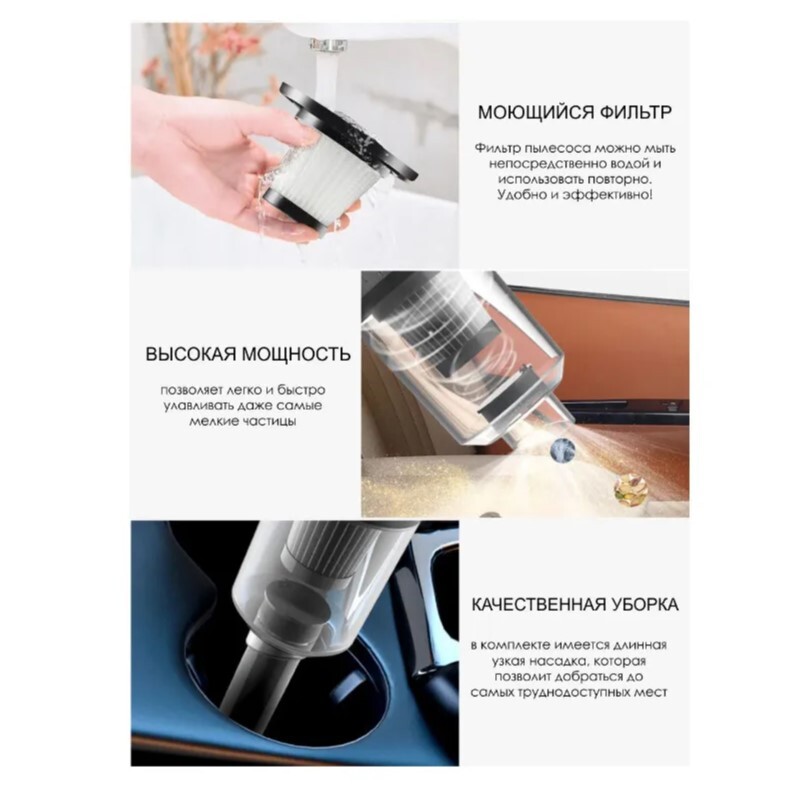 МОЮЩИЙСЯ ФИЛЬТР

Фильтр пылесоса можно мыть непосредственно водой и использовать повторно. Удобно и эффективно!

ВЫСОКАЯ МОЩНОСТЬ

позволяет легко и быстро улавливать даже самые мелкие частицы

КАЧЕСТВЕННАЯ УБОРКА

в комплекте имеется длинная узкая насадка, которая позволит добраться до самых труднодоступных мест