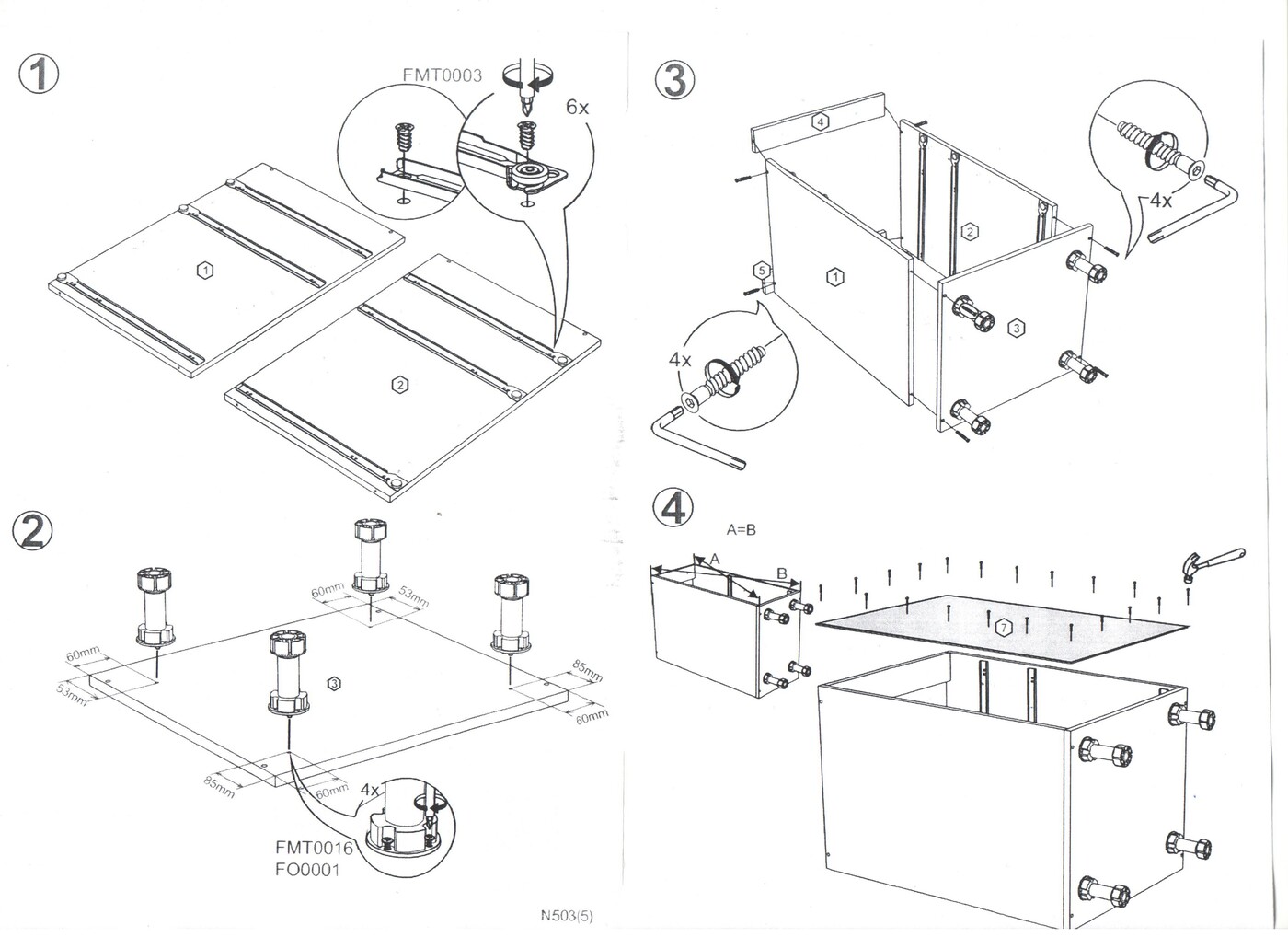 1

FMT0003

6x

1

2

2

60mm

53mm

60mm

53mm

85mm

60mm

3

85mm

60mm

4x

FMT0016
FO0001

N503(5)

3

4

2

1

5

3

4x

4x

4

A=B

A

B

7