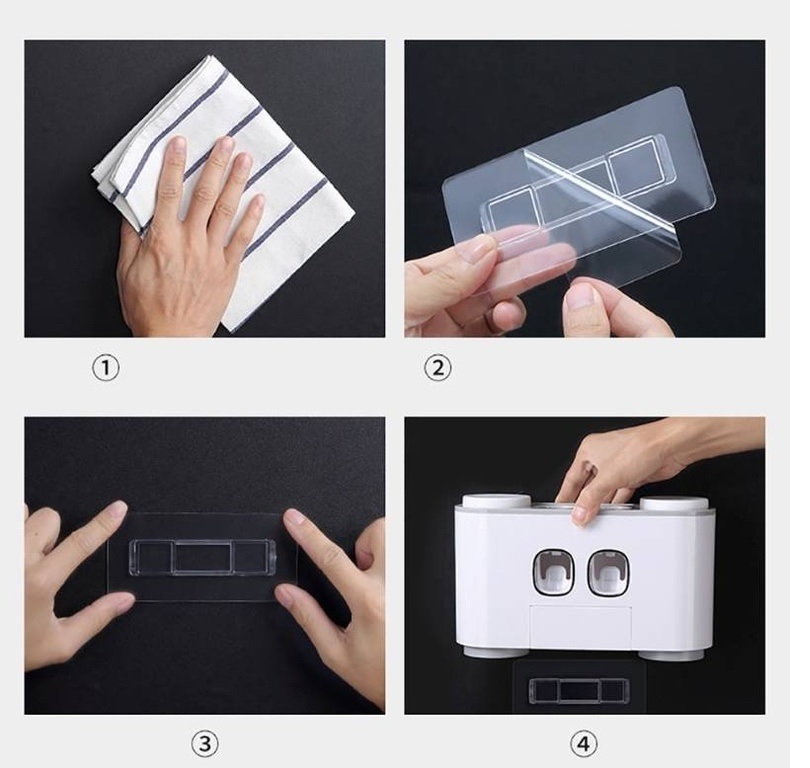 ①

②

③

④