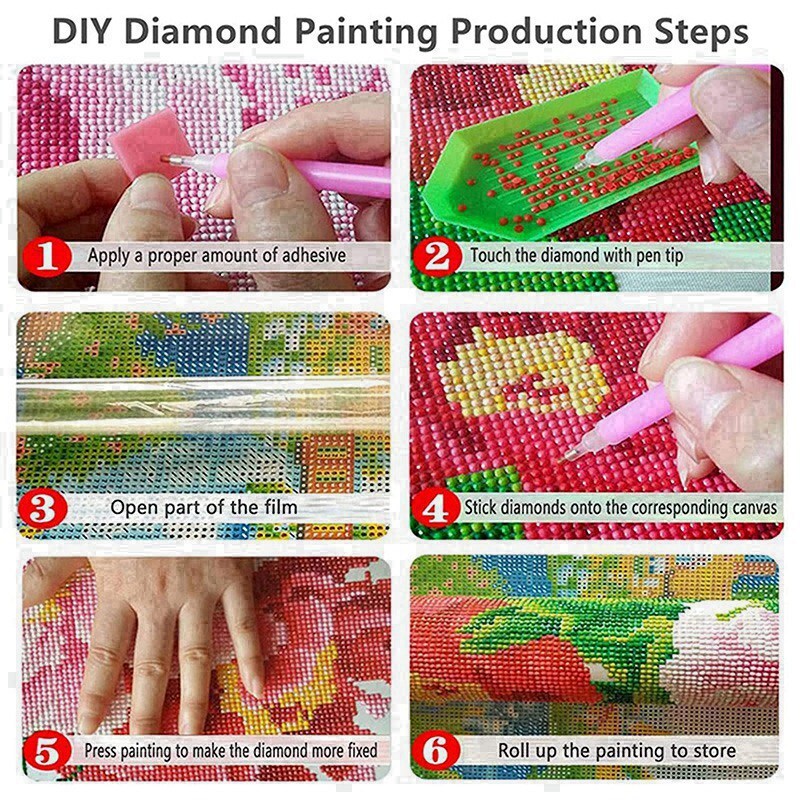 DIY Diamond Painting Production Steps

1 Apply a proper amount of adhesive

2 Touch the diamond with pen tip

3 Open part of the film

4 Stick diamonds onto the corresponding canvas

5 Press painting to make the diamond more fixed

6 Roll up the painting to store