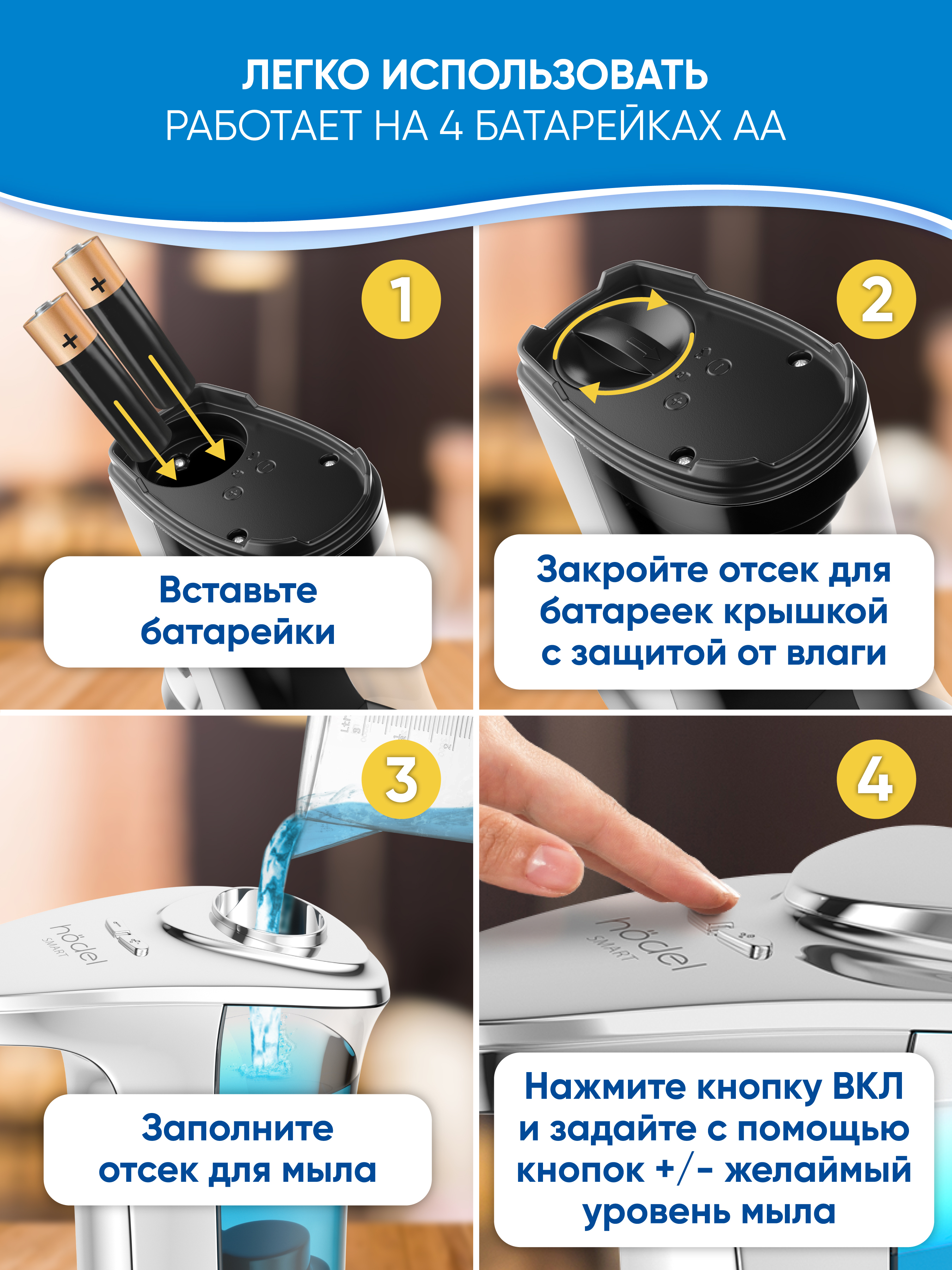 ЛЕГКО ИСПОЛЬЗОВАТЬ
РАБОТАЕТ НА 4 БАТАРЕЙКАХ АА

1

Вставьте батарейки

2

Закройте отсек для батареек крышкой с защитой от влаги

3

hödel SMART

Заполните отсек для мыла

4

hödel SMART

Нажмите кнопку ВКЛ и задайте с помощью кнопок +/- желаймый уровень мыла