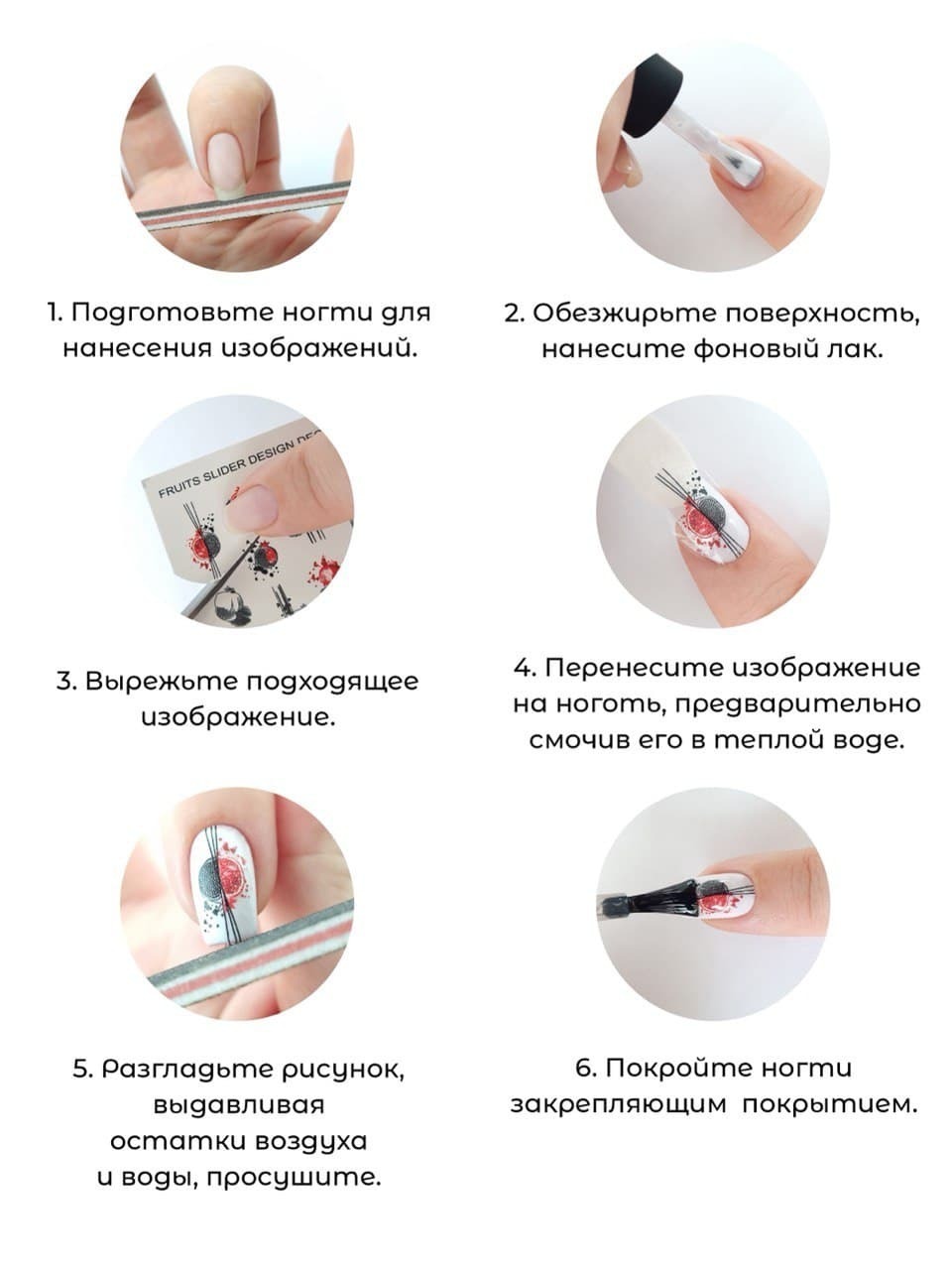 1. Подготовьте ногти для нанесения изображений.

2. Обезжирьте поверхность, нанесите фоновый лак.

FRUITS SLIDER DESIGN DE

3. Вырежьте подходящее изображение.

4. Перенесите изображение на ноготь, предварительно смочив его в теплой воде.

5. Разгладьте рисунок, выдавливая остатки воздуха и воды, просушите.

6. Покройте ногти закрепляющим покрытием.