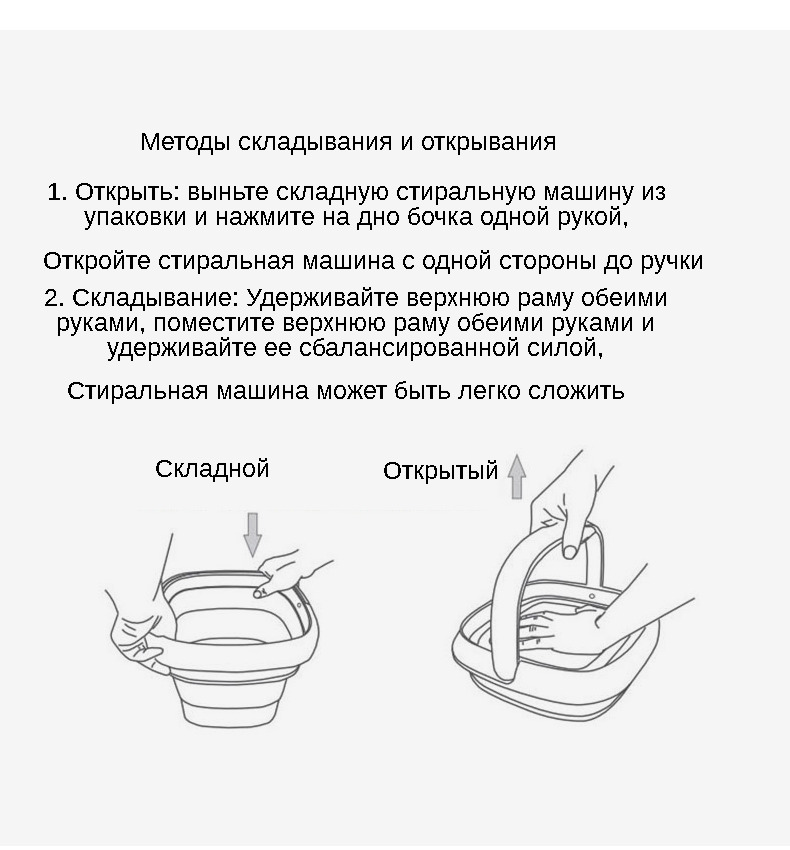 Методы складывания и открывания

1. Открыть: выньте складную стиральную машину из упаковки и нажмите на дно бочка одной рукой,

Откройте стиральная машина с одной стороны до ручки

2. Складывание: Удерживайте верхнюю раму обеими руками, поместите верхнюю раму обеими руками и удерживайте ее сбалансированной силой,

Стиральная машина может быть легко сложить

Складной

Открытый