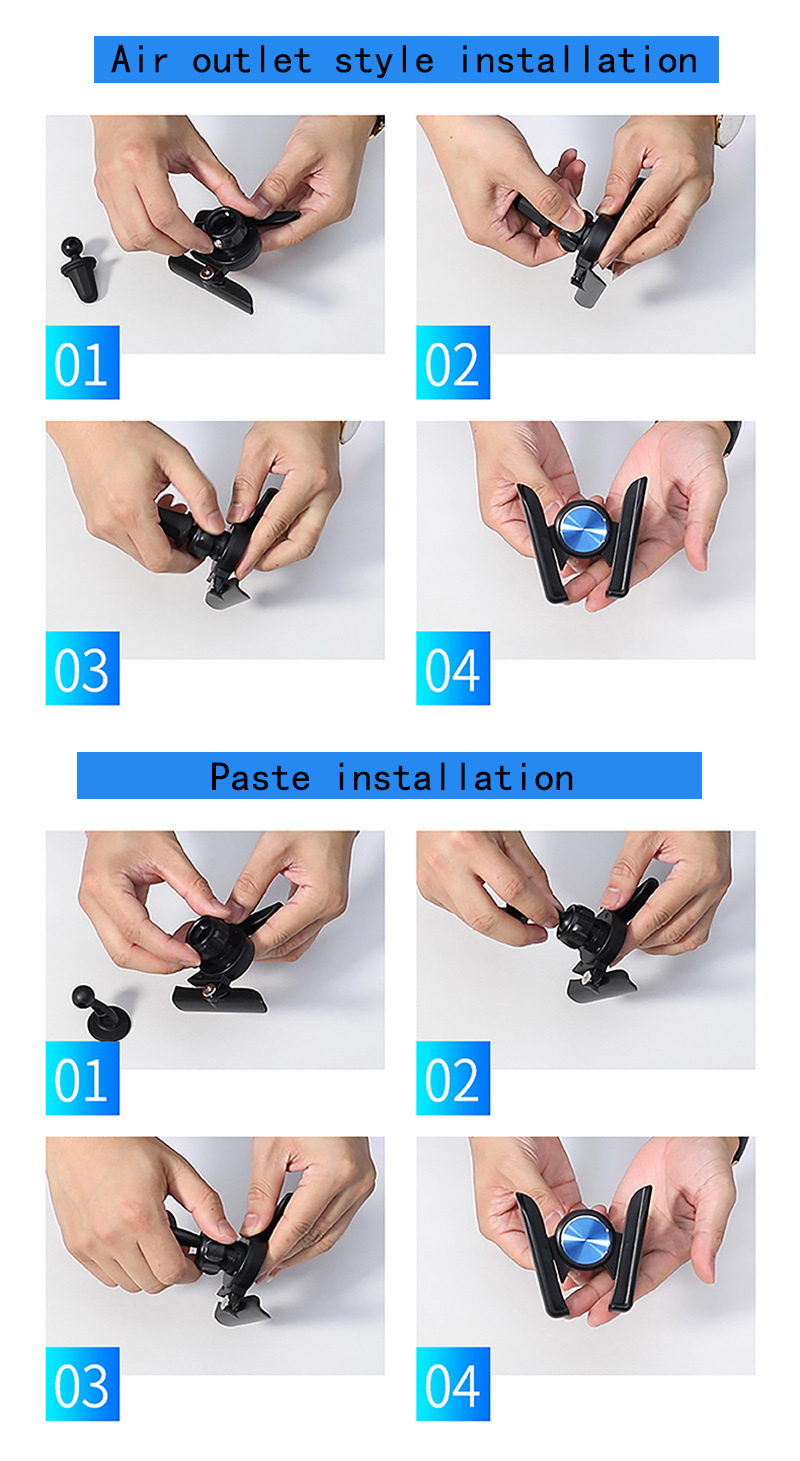 Air outlet style installation

01

02

03

04

Paste installation

01

02

03

04