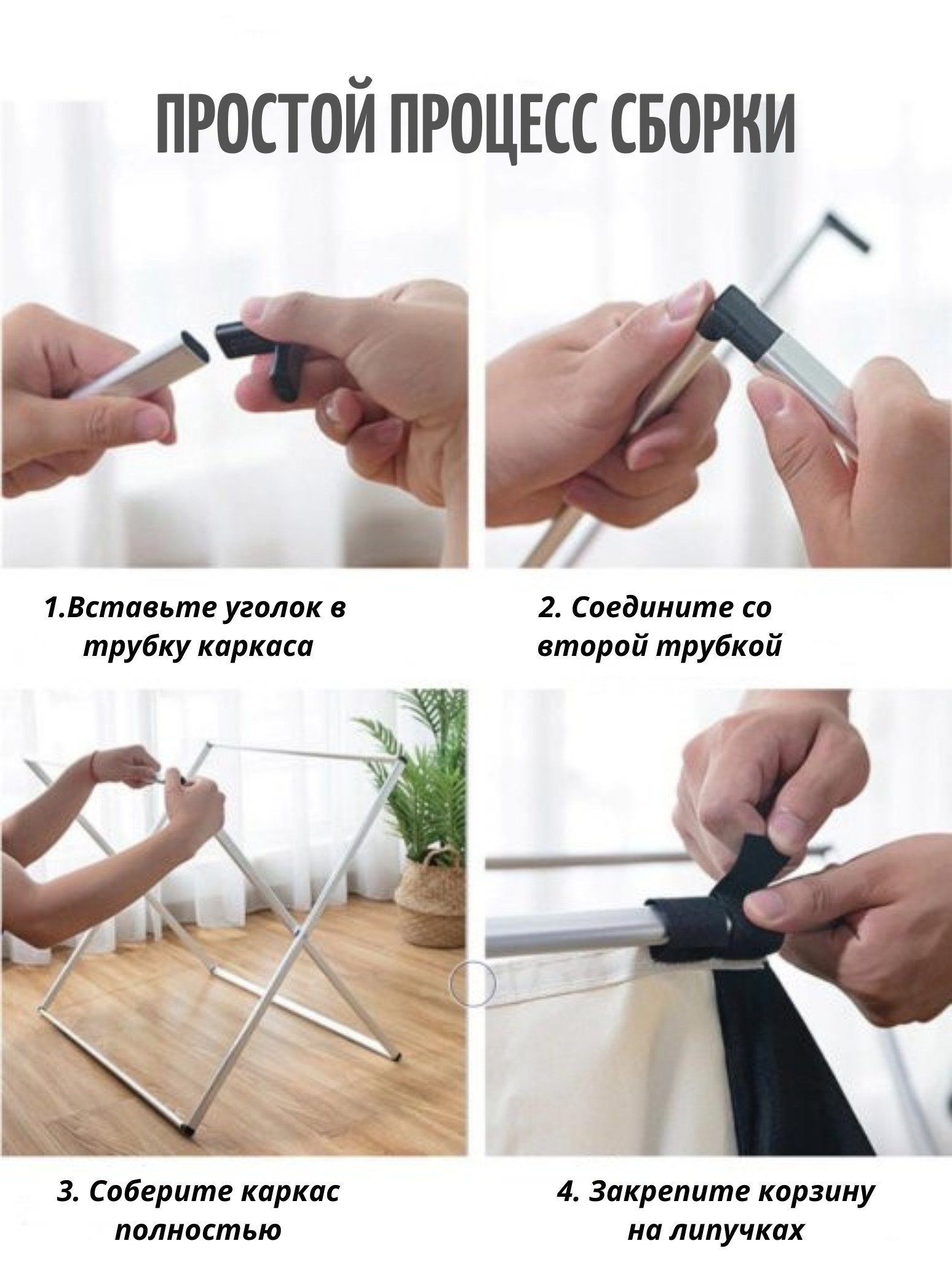 ПРОСТОЙ ПРОЦЕСС СБОРКИ

1.Вставьте уголок в трубку каркаса

2. Соедините со второй трубкой

3. Соберите каркас полностью

4. Закрепите корзину на липучках