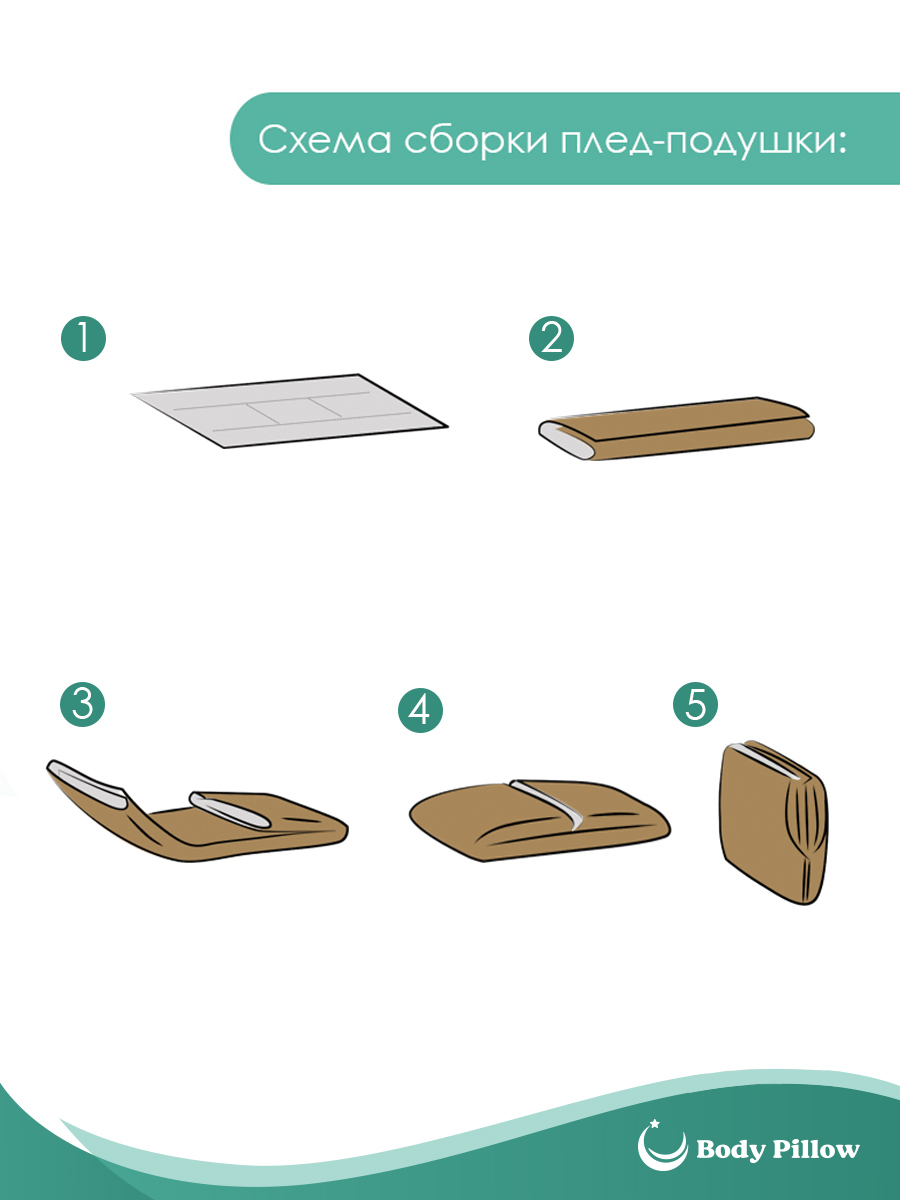 Схема сборки плед-подушки:

1

2

3

4

5

Body Pillow