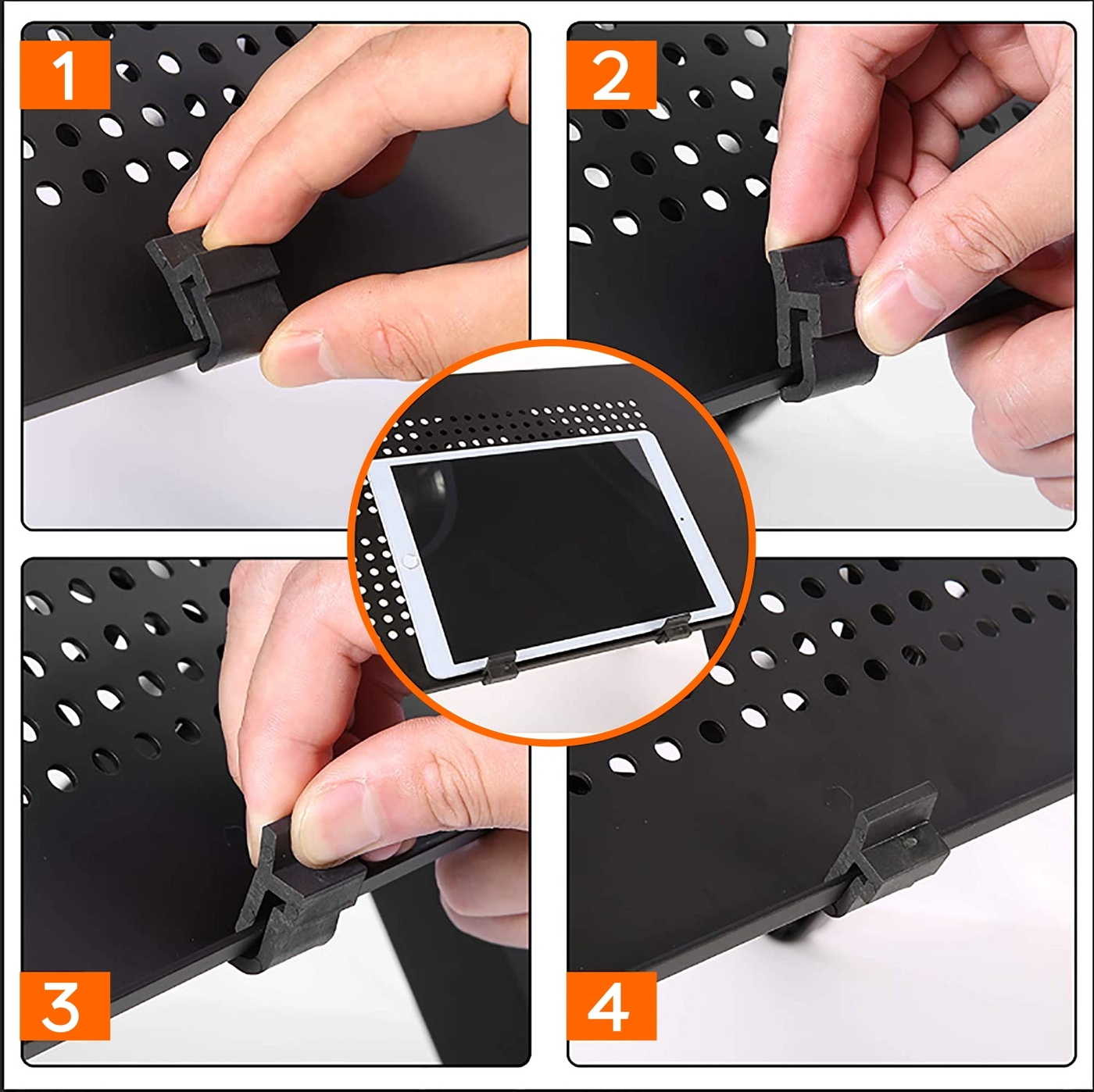 1

2

3

4